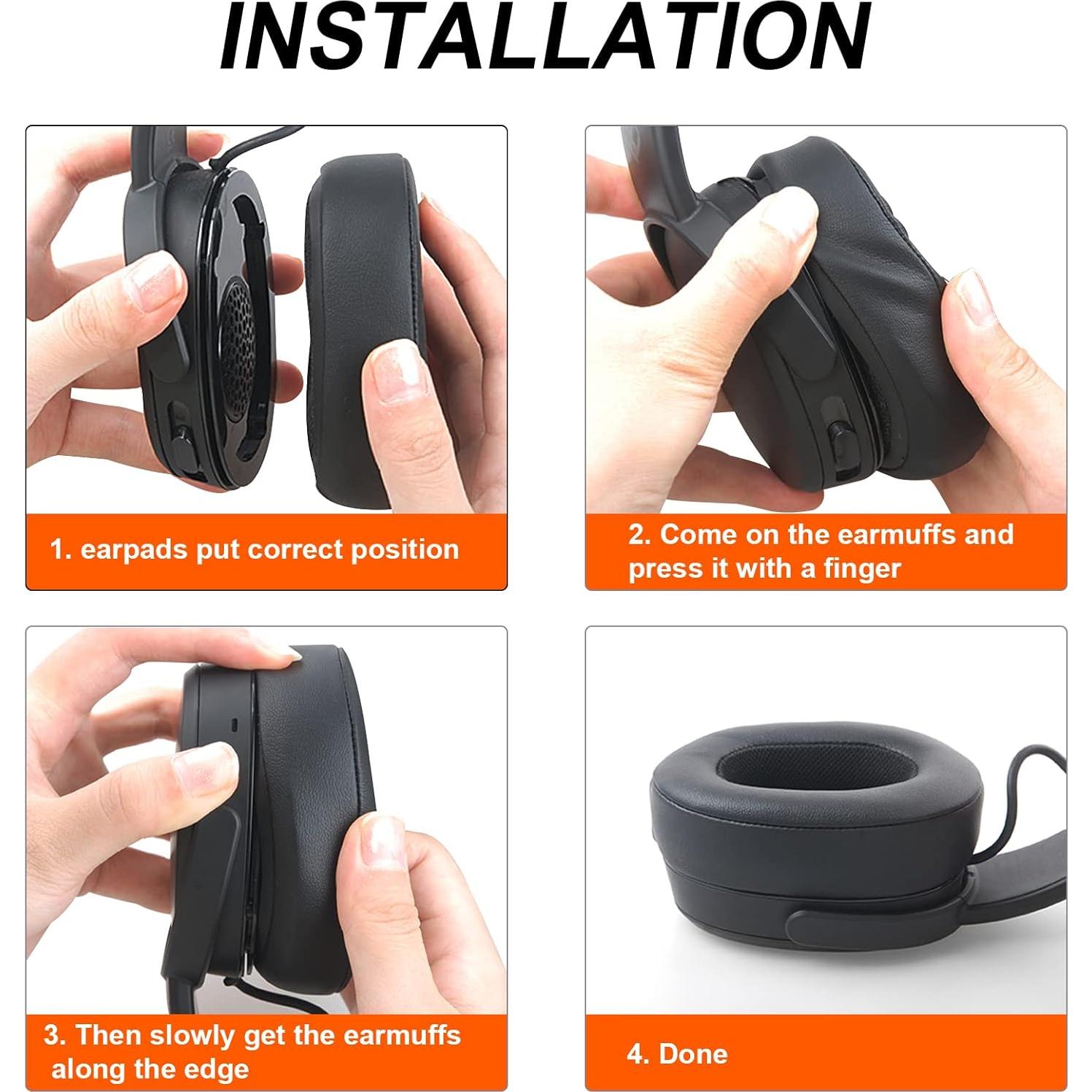 INSTALLATION

1. earpads put correct position

2. Come on the earmuffs and press it with a finger

3. Then slowly get the earmuffs along the edge

4. Done