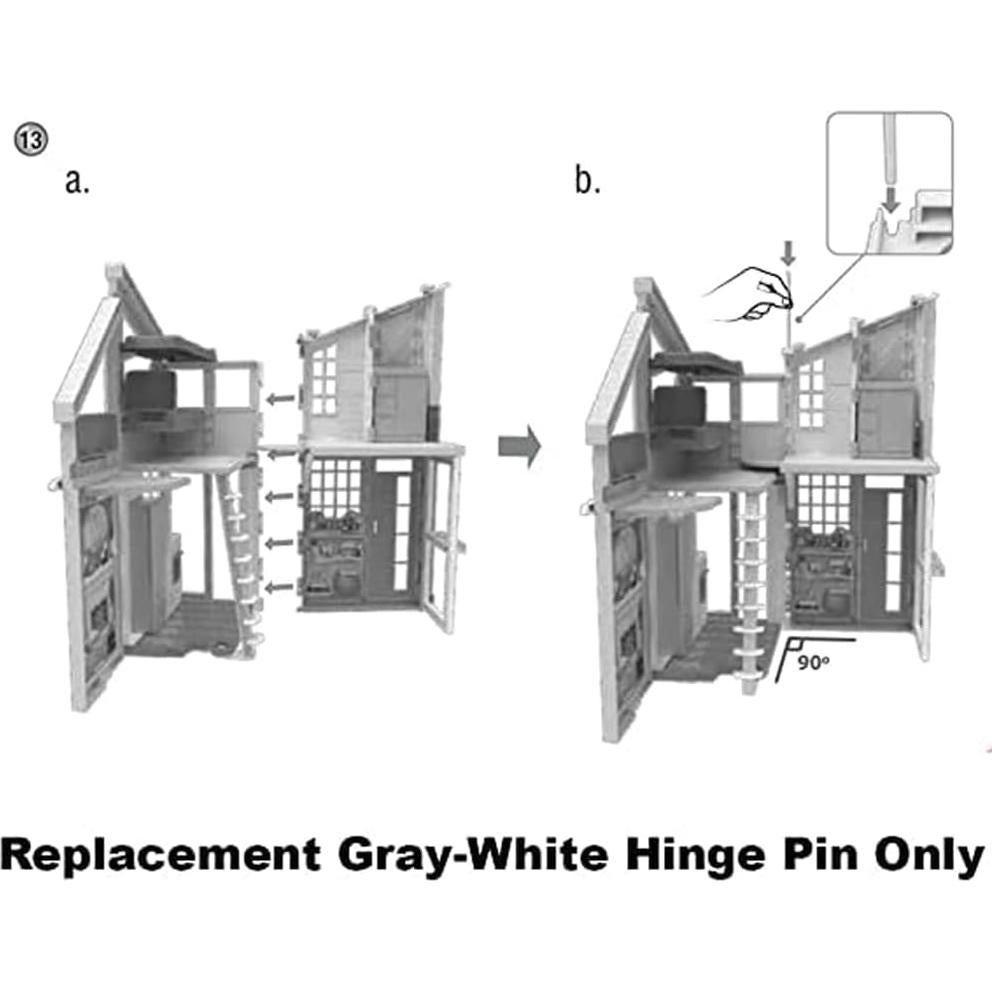 ⑬
a.

b.

90°

Replacement Gray-White Hinge Pin Only