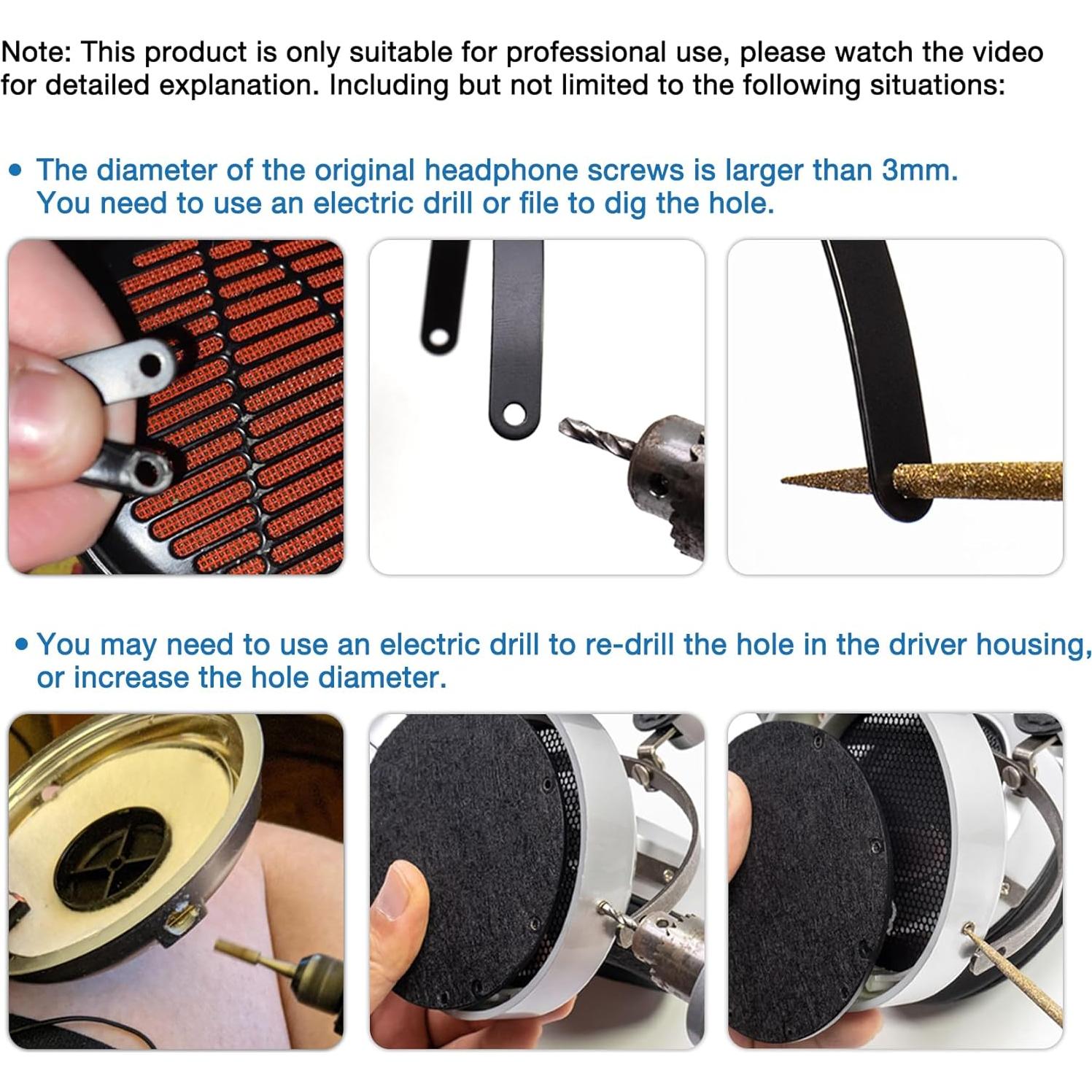 Note: This product is only suitable for professional use, please watch the video for detailed explanation. Including but not limited to the following situations:

• The diameter of the original headphone screws is larger than 3mm. You need to use an electric drill or file to dig the hole.

• You may need to use an electric drill to re-drill the hole in the driver housing, or increase the hole diameter.