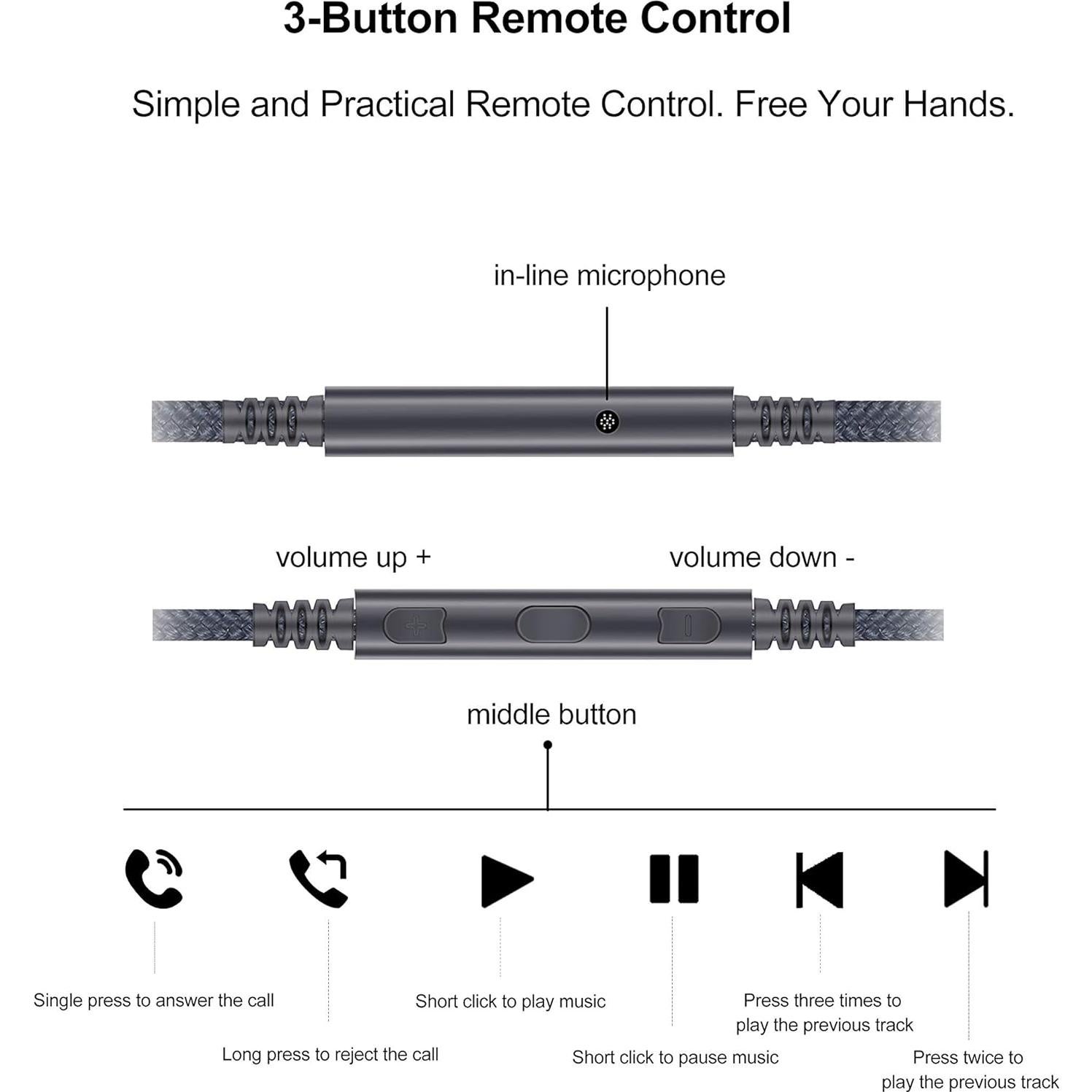 3-Button Remote Control

Simple and Practical Remote Control. Free Your Hands.

in-line microphone

volume up +

volume down -

middle button

Single press to answer the call

Long press to reject the call

Short click to play music

Short click to pause music

Press three times to play the previous track

Press twice to play the previous track