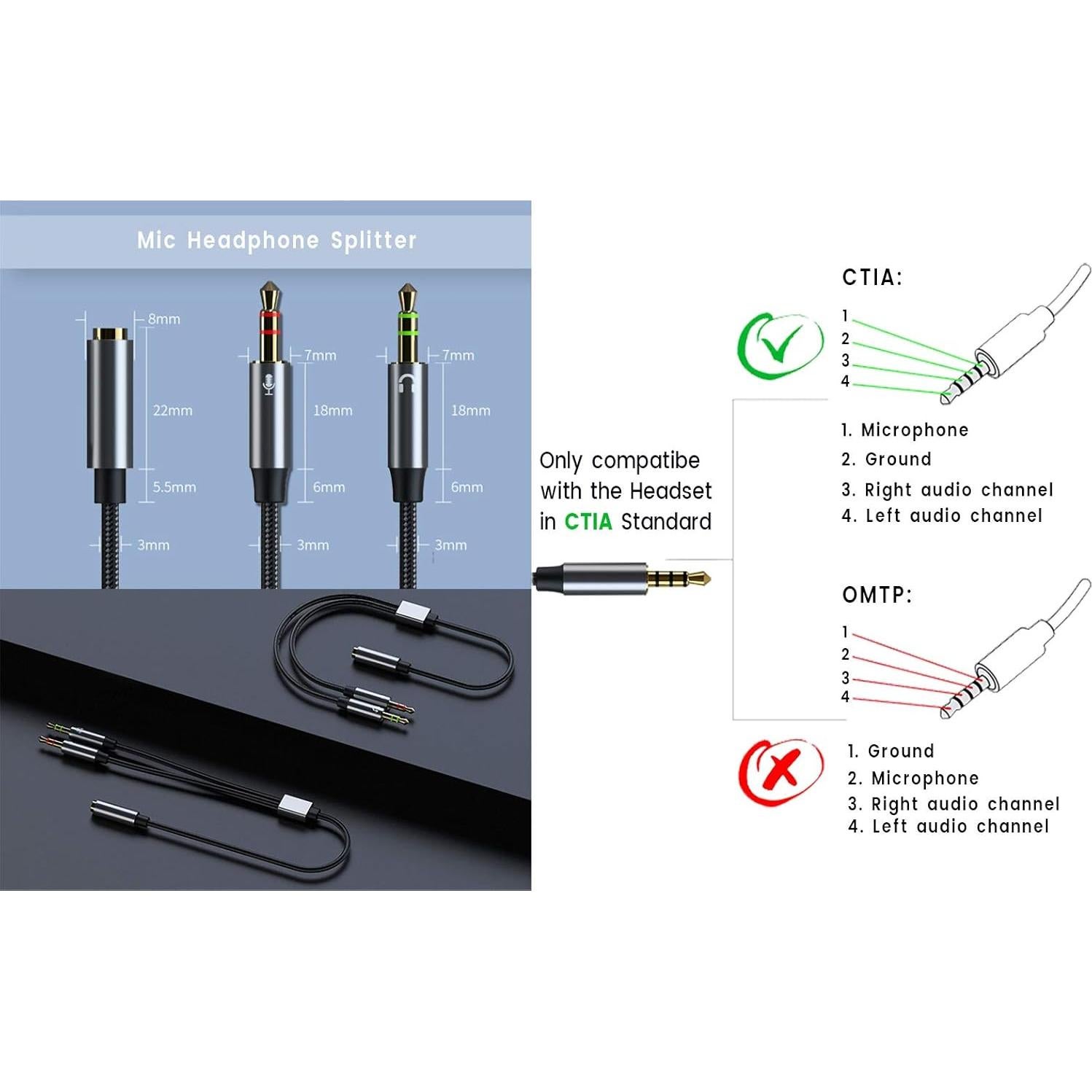 Mic Headphone Splitter

8mm
22mm
5.5mm
3mm

7mm
18mm
6mm
3mm

7mm
18mm
6mm
3mm

Only compatibe with the Headset in CTIA Standard

CTIA:
1
2
3
4

1. Microphone
2. Ground
3. Right audio channel
4. Left audio channel

OMTP:
1
2
3
4

1. Ground
2. Microphone
3. Right audio channel
4. Left audio channel