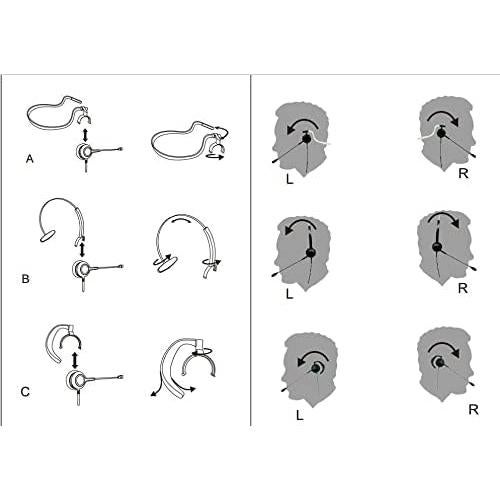 A

B

C

L

R

L

R

L

R