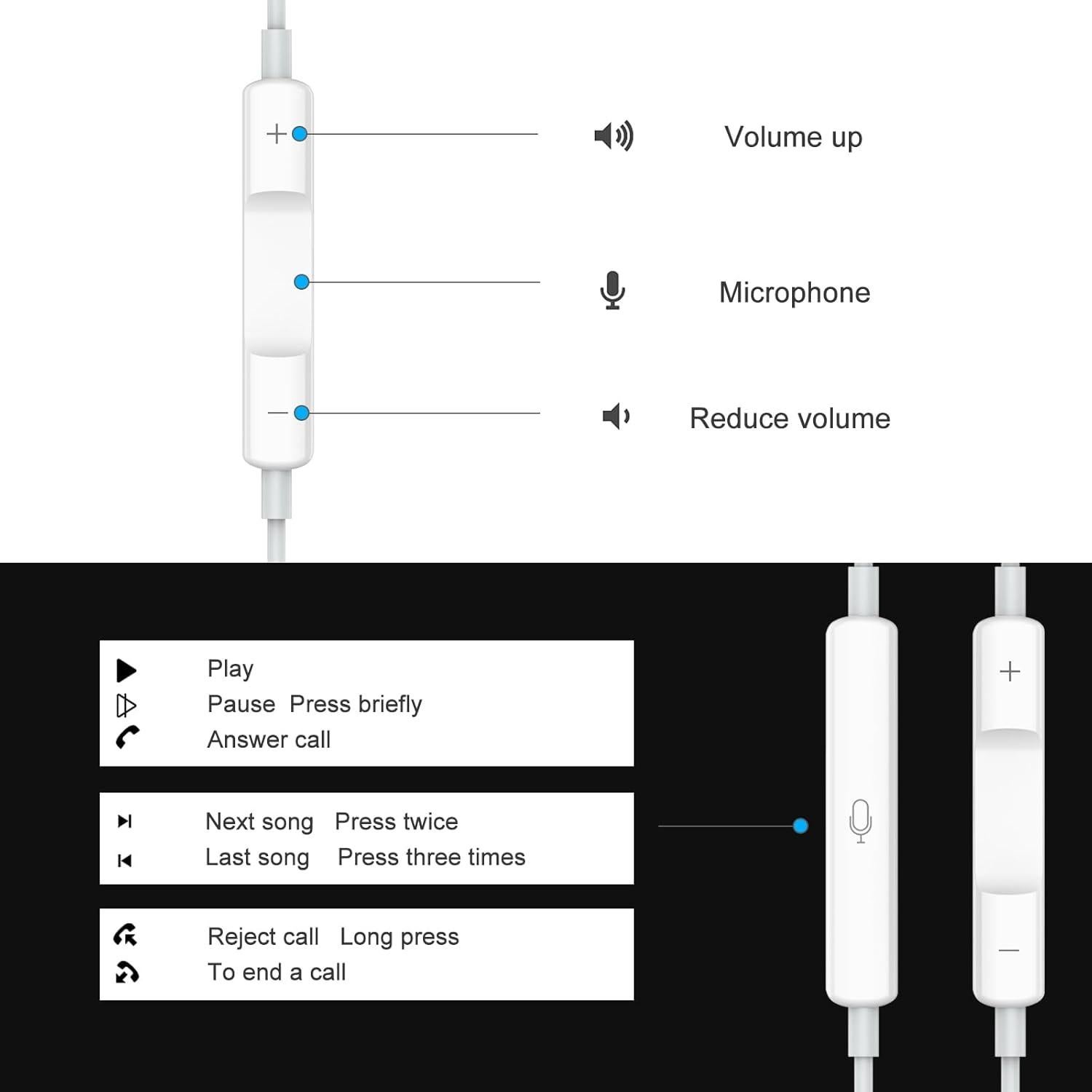 +

Volume up

Microphone

—

Reduce volume

Play
Pause Press briefly
Answer call

Next song Press twice
Last song Press three times

Reject call Long press
To end a call

+

—