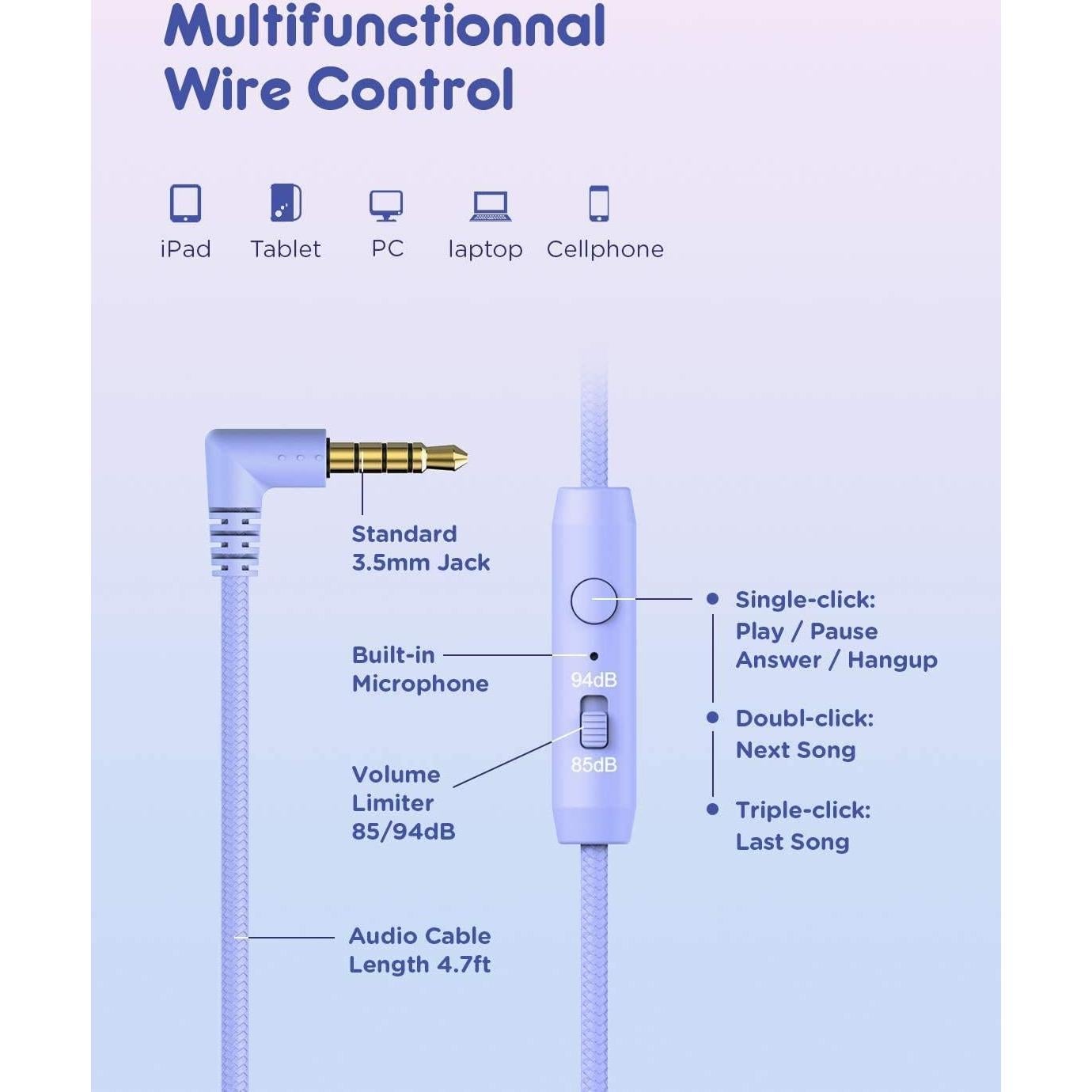 Multifunctionnal Wire Control

iPad Tablet PC laptop Cellphone

Standard 3.5mm Jack

Built-in Microphone

94dB

85dB

Volume Limiter 85/94dB

Audio Cable Length 4.7ft

Single-click: Play / Pause Answer / Hangup

Doubl-click: Next Song

Triple-click: Last Song