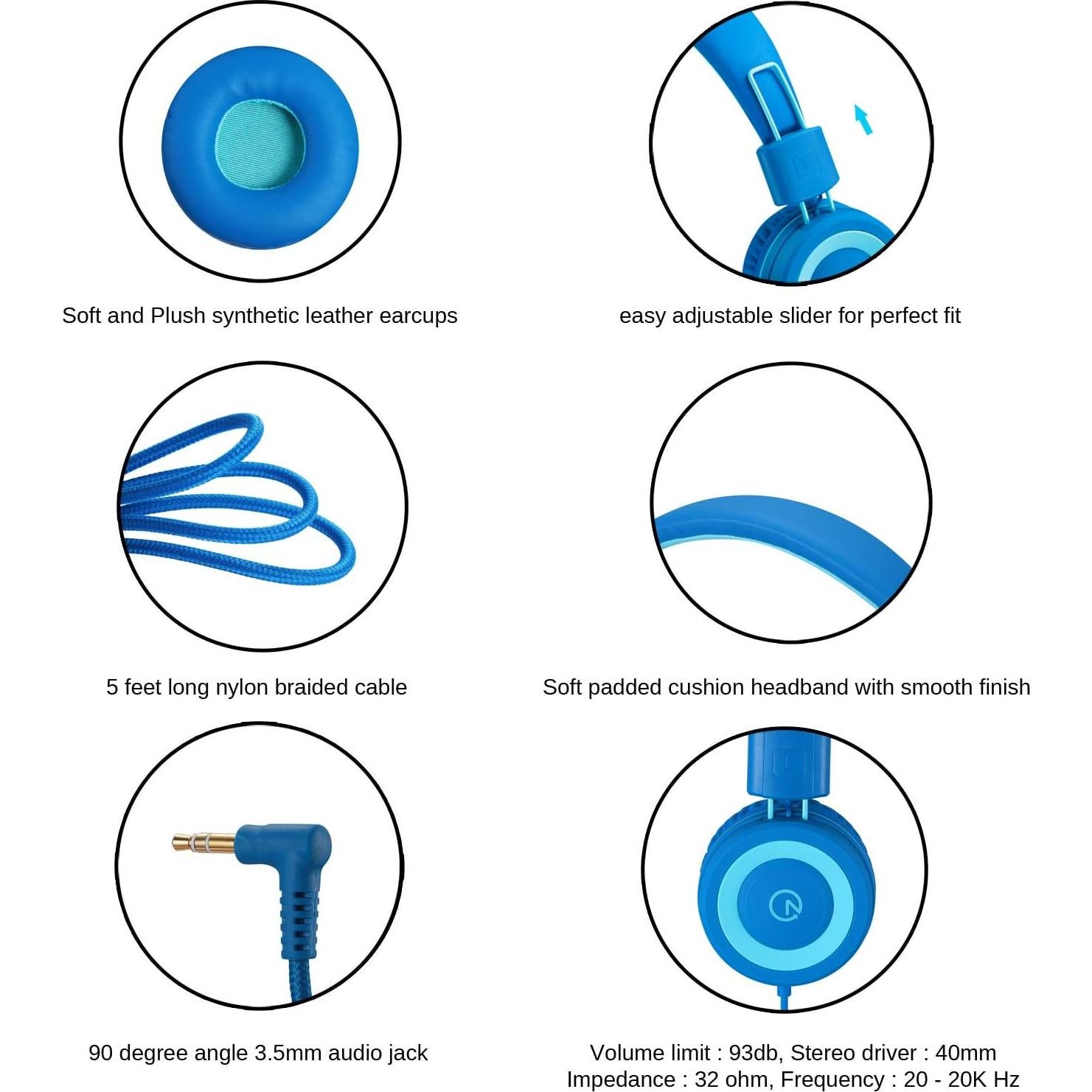 Soft and Plush synthetic leather earcups

easy adjustable slider for perfect fit

5 feet long nylon braided cable

Soft padded cushion headband with smooth finish

90 degree angle 3.5mm audio jack

Volume limit : 93db, Stereo driver : 40mm
Impedance : 32 ohm, Frequency : 20 - 20K Hz