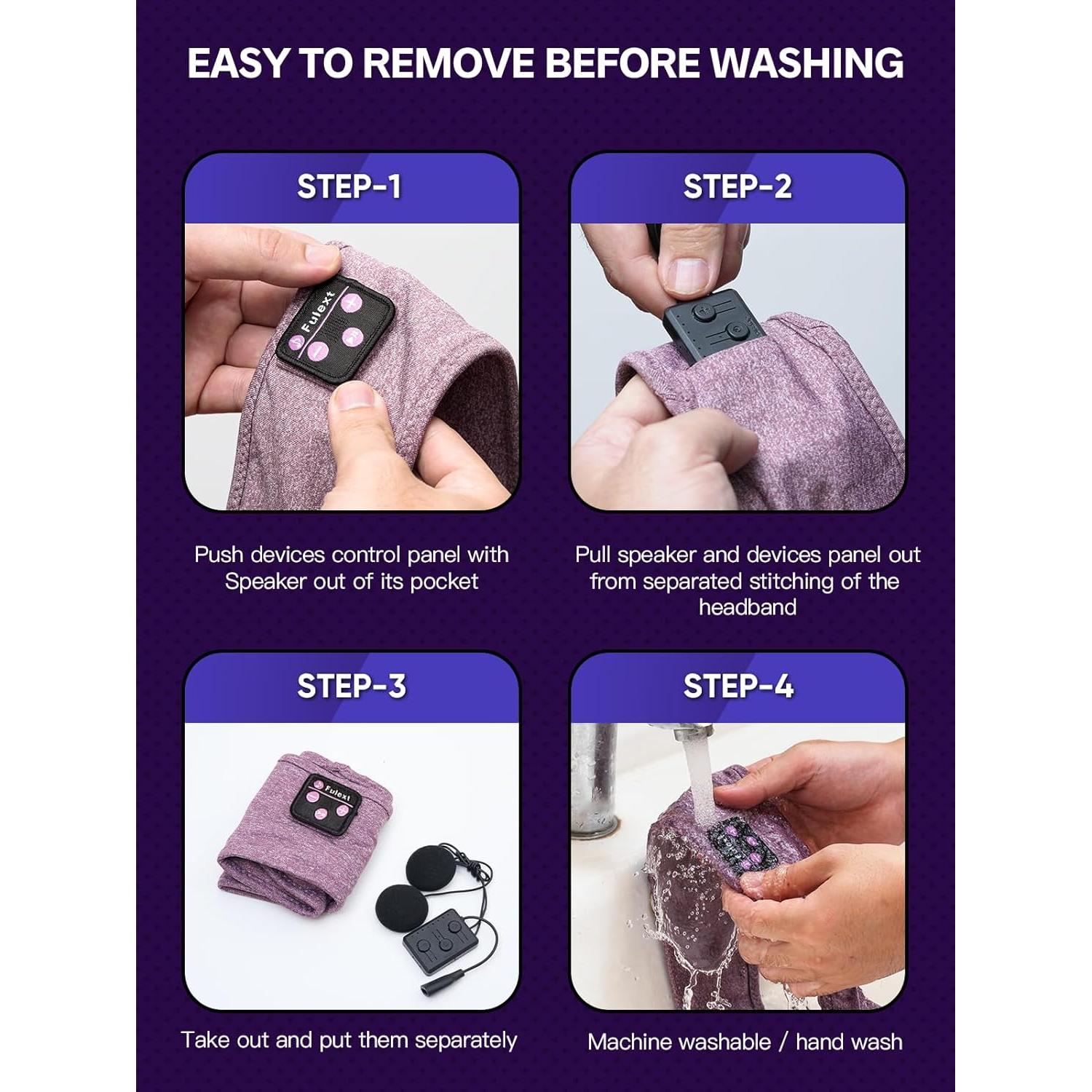 EASY TO REMOVE BEFORE WASHING

STEP-1

Fulext

Push devices control panel with Speaker out of its pocket

STEP-2

Pull speaker and devices panel out from separated stitching of the headband

STEP-3

Fulext

Take out and put them separately

STEP-4

Machine washable / hand wash