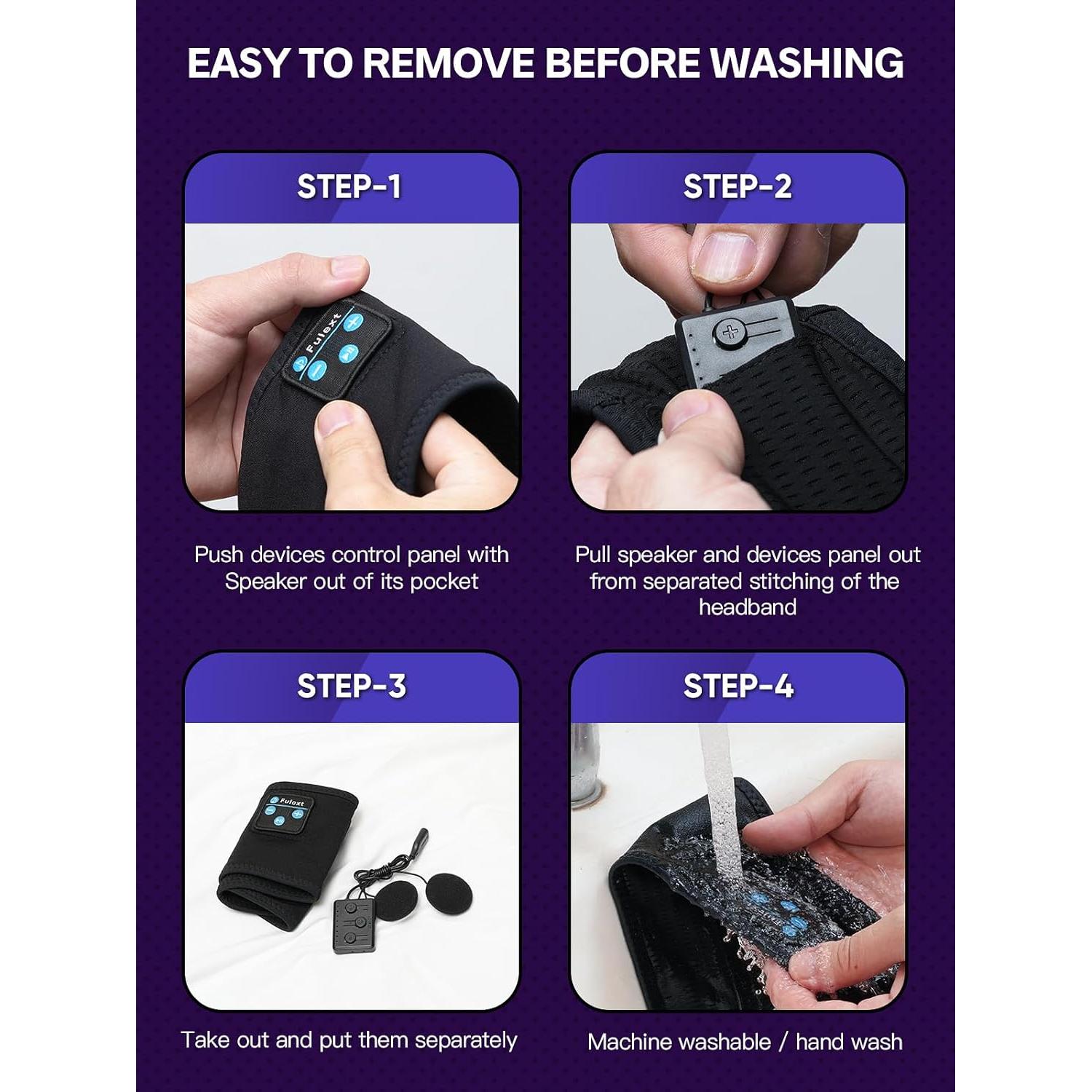 EASY TO REMOVE BEFORE WASHING

STEP-1

Fulext

Push devices control panel with Speaker out of its pocket

STEP-2

Pull speaker and devices panel out from separated stitching of the headband

STEP-3

Fulext

Take out and put them separately

STEP-4

Machine washable / hand wash