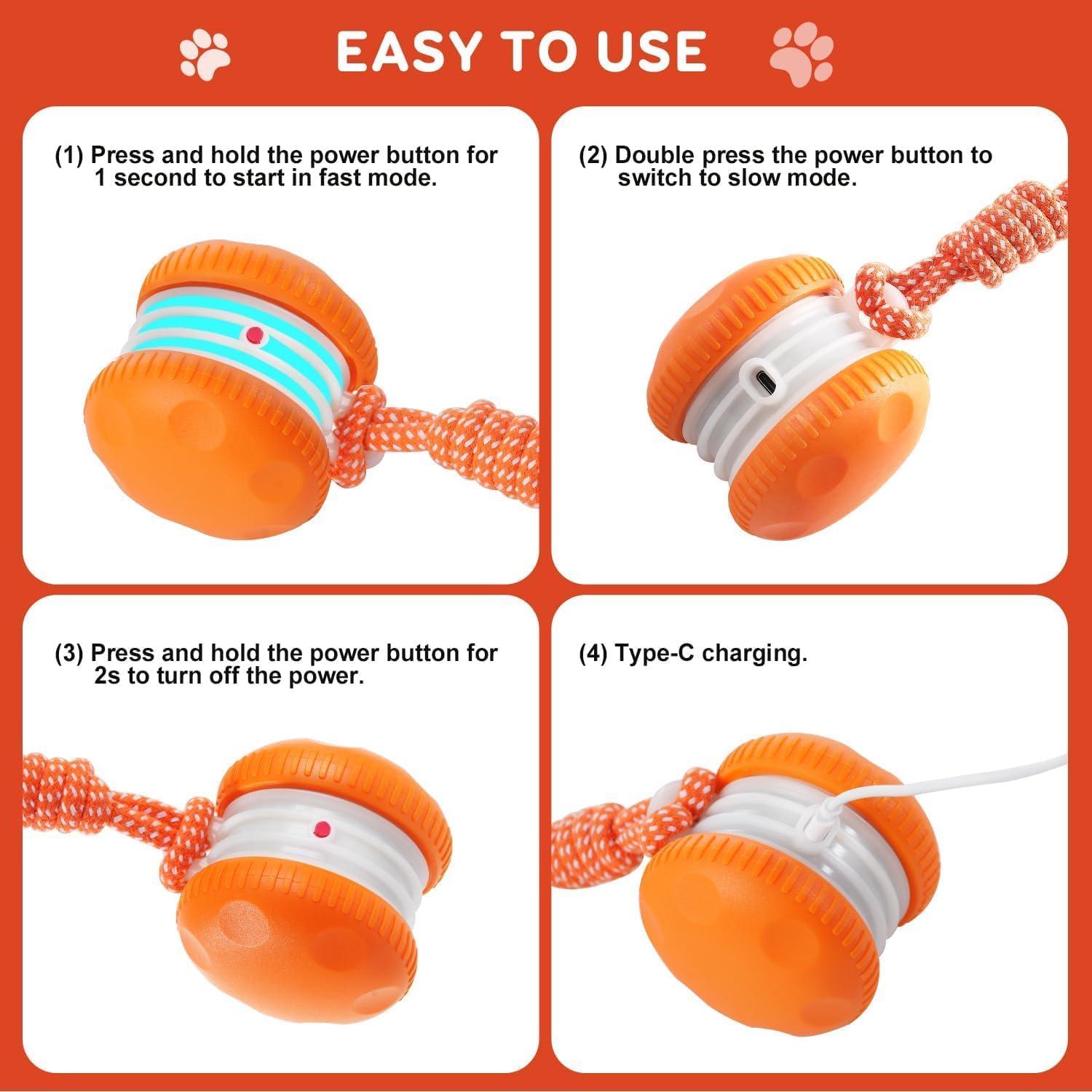 EASY TO USE

(1) Press and hold the power button for 1 second to start in fast mode.

(2) Double press the power button to switch to slow mode.

(3) Press and hold the power button for 2s to turn off the power.

(4) Type-C charging.