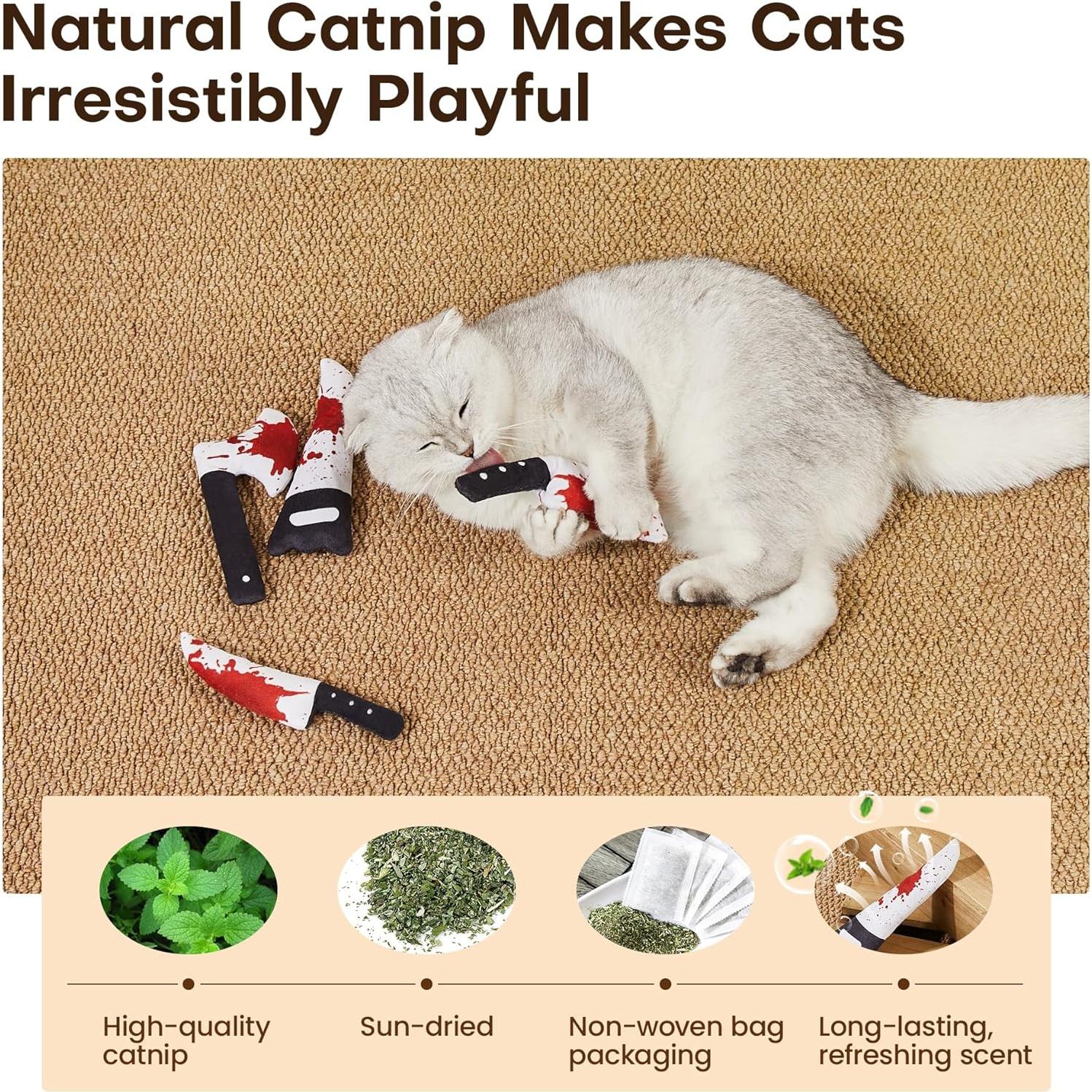 Natural Catnip Makes Cats Irresistibly Playful

High-quality catnip

Sun-dried

Non-woven bag packaging

Long-lasting, refreshing scent