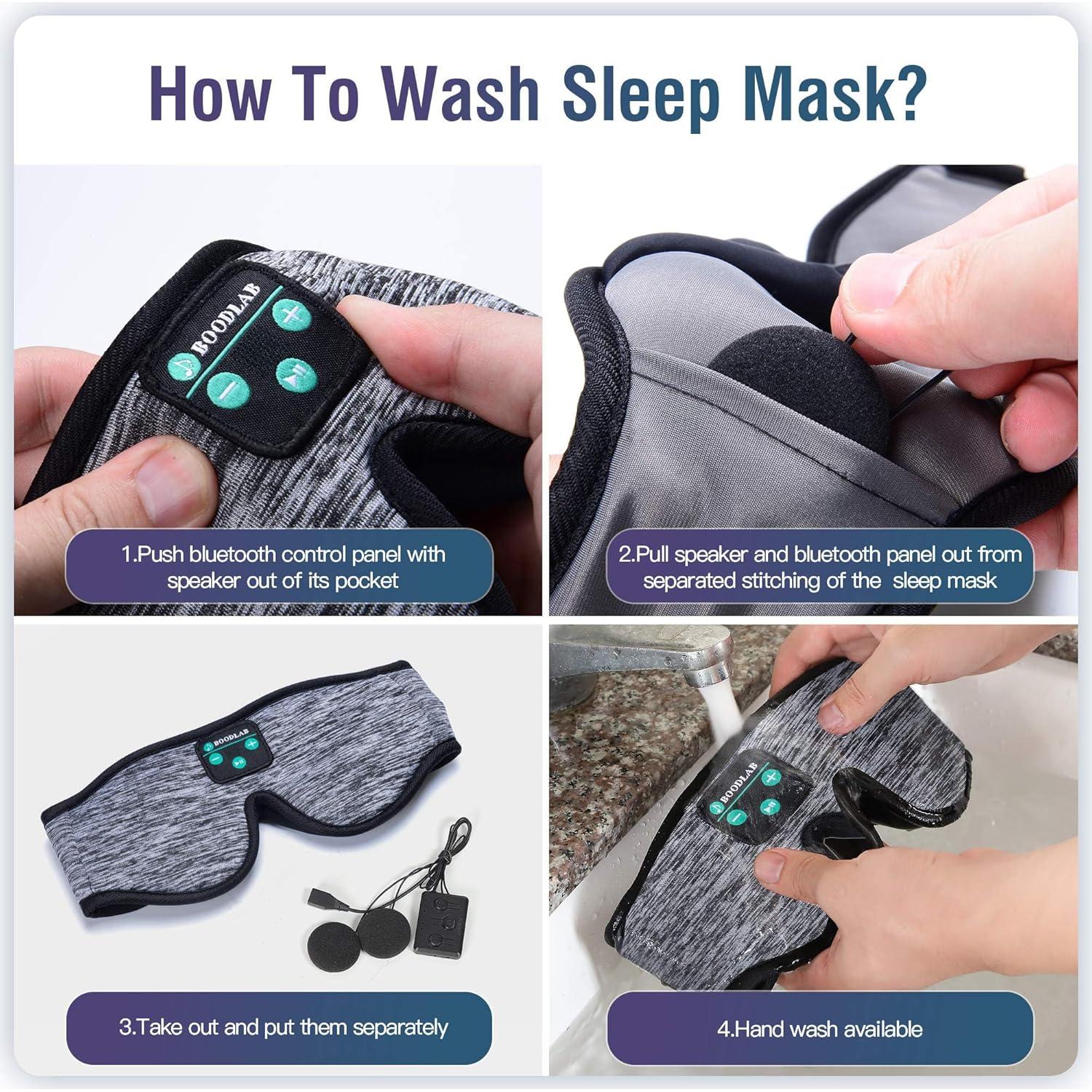 How To Wash Sleep Mask?

BOODLAB

1.Push bluetooth control panel with speaker out of its pocket

2.Pull speaker and bluetooth panel out from separated stitching of the sleep mask

BOODLAB

3.Take out and put them separately

BOODLAB

4.Hand wash available