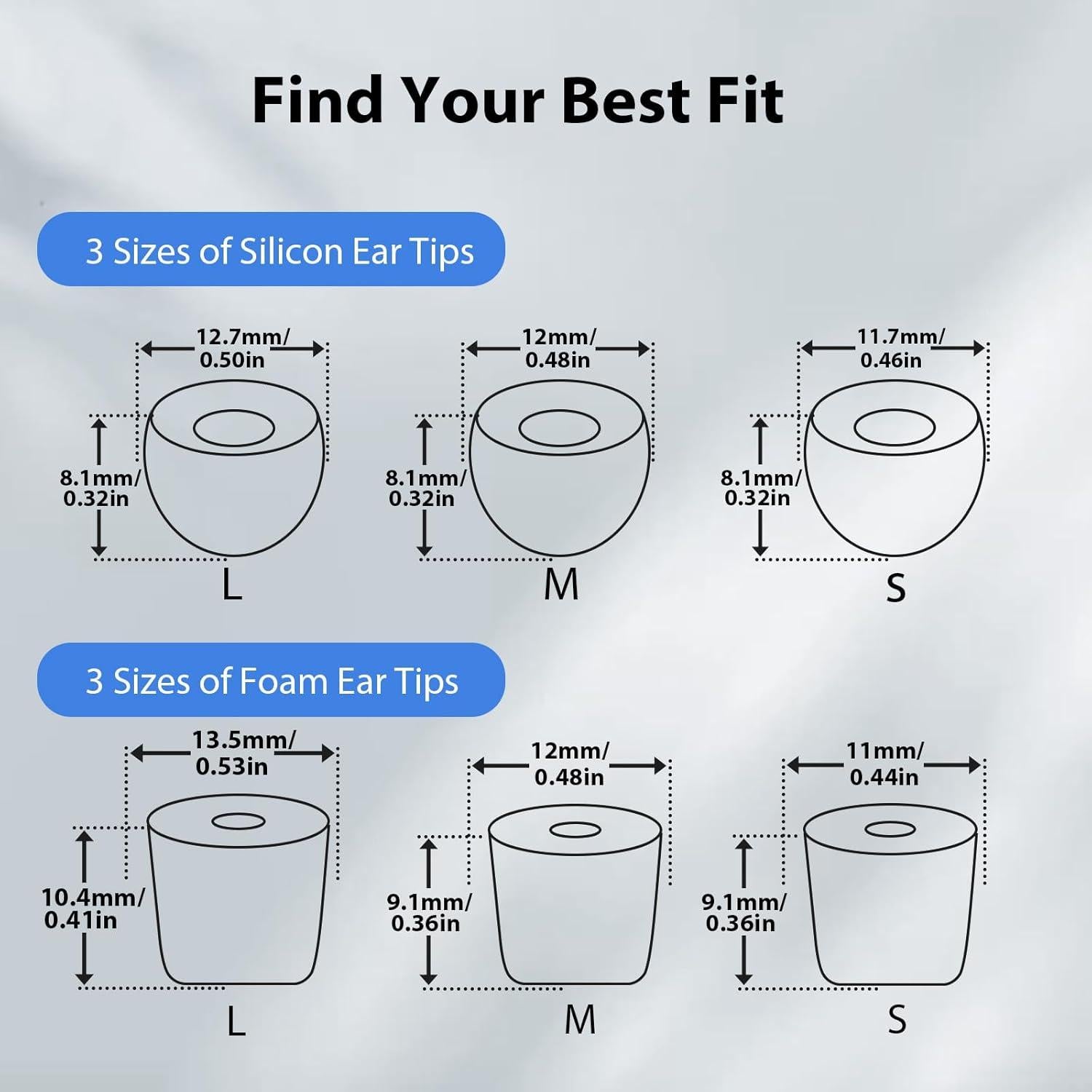 Find Your Best Fit

3 Sizes of Silicon Ear Tips

12.7mm/ 0.50in

8.1mm/ 0.32in

L

12mm/ 0.48in

8.1mm/ 0.32in

M

11.7mm/ 0.46in

8.1mm/ 0.32in

S

3 Sizes of Foam Ear Tips

13.5mm/ 0.53in

10.4mm/ 0.41in

L

12mm/ 0.48in

9.1mm/ 0.36in

M

11mm/ 0.44in

9.1mm/ 0.36in

S