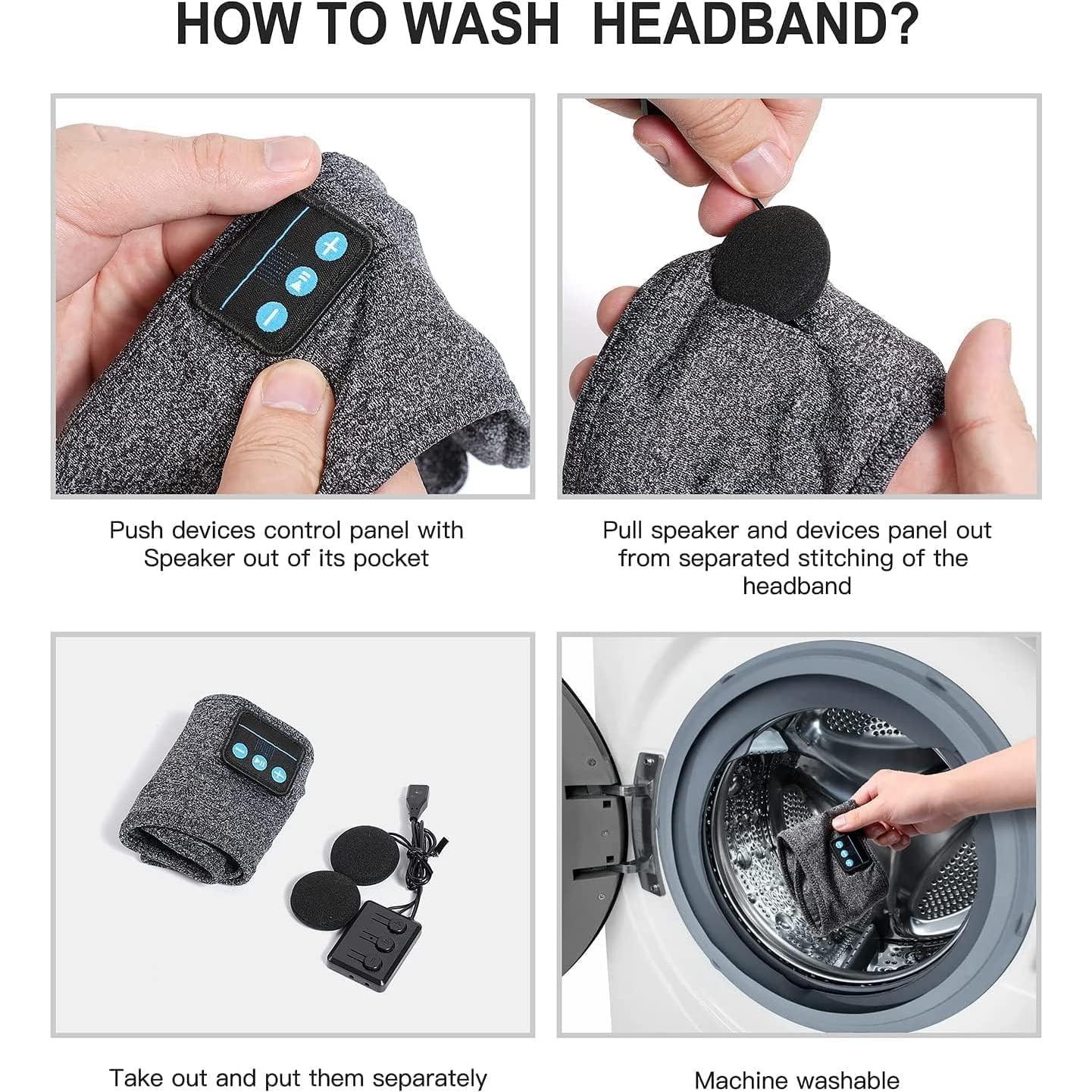 HOW TO WASH HEADBAND?

Push devices control panel with Speaker out of its pocket

Pull speaker and devices panel out from separated stitching of the headband

Take out and put them separately

Machine washable