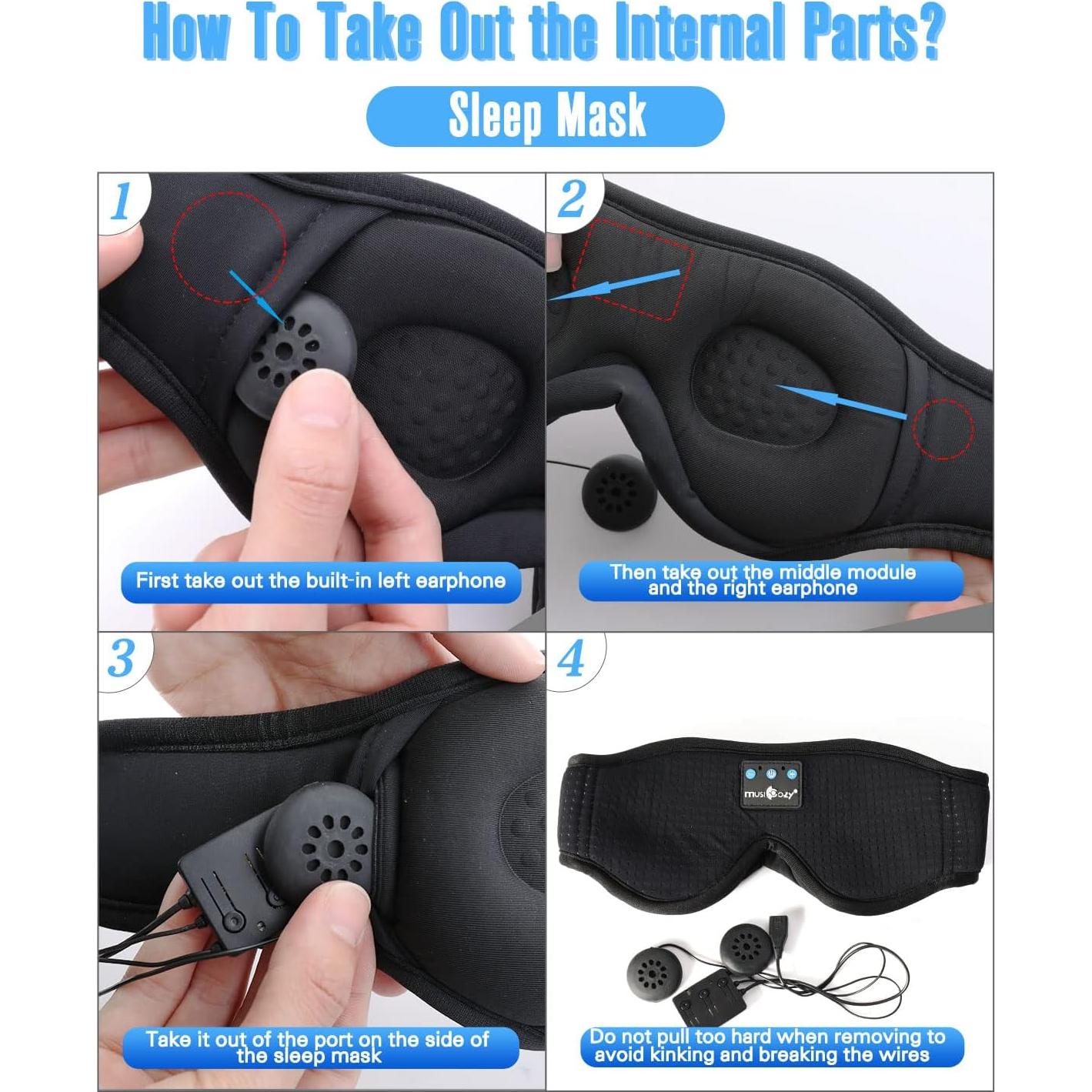 How To Take Out the Internal Parts?

Sleep Mask

1

First take out the built-in left earphone

2

Then take out the middle module and the right earphone

3

Take it out of the port on the side of the sleep mask

4

musicozy

Do not pull too hard when removing to avoid kinking and breaking the wires