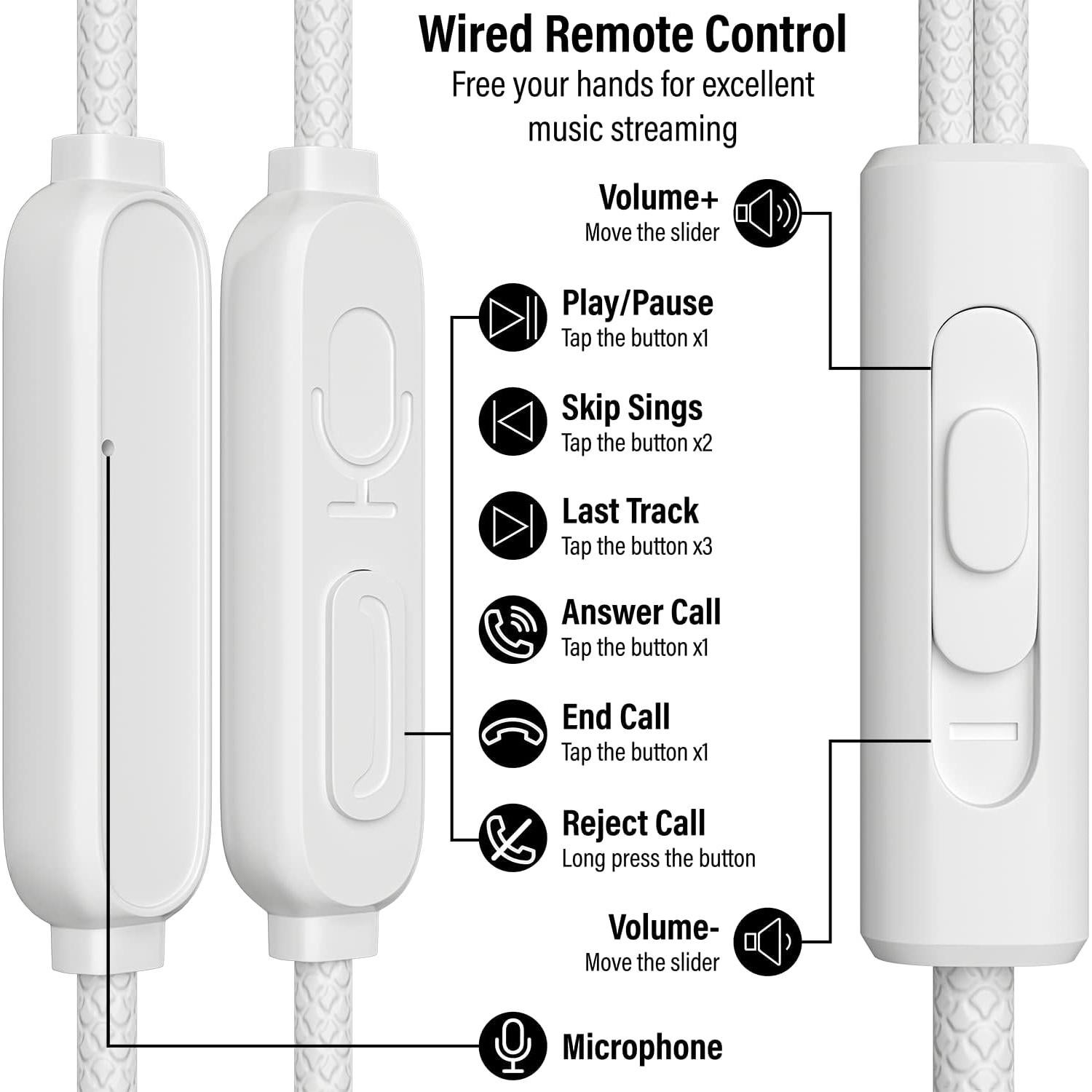 Wired Remote Control
Free your hands for excellent music streaming

Volume+
Move the slider

Play/Pause
Tap the button x1

Skip Sings
Tap the button x2

Last Track
Tap the button x3

Answer Call
Tap the button x1

End Call
Tap the button x1

Reject Call
Long press the button

Volume-
Move the slider

Microphone