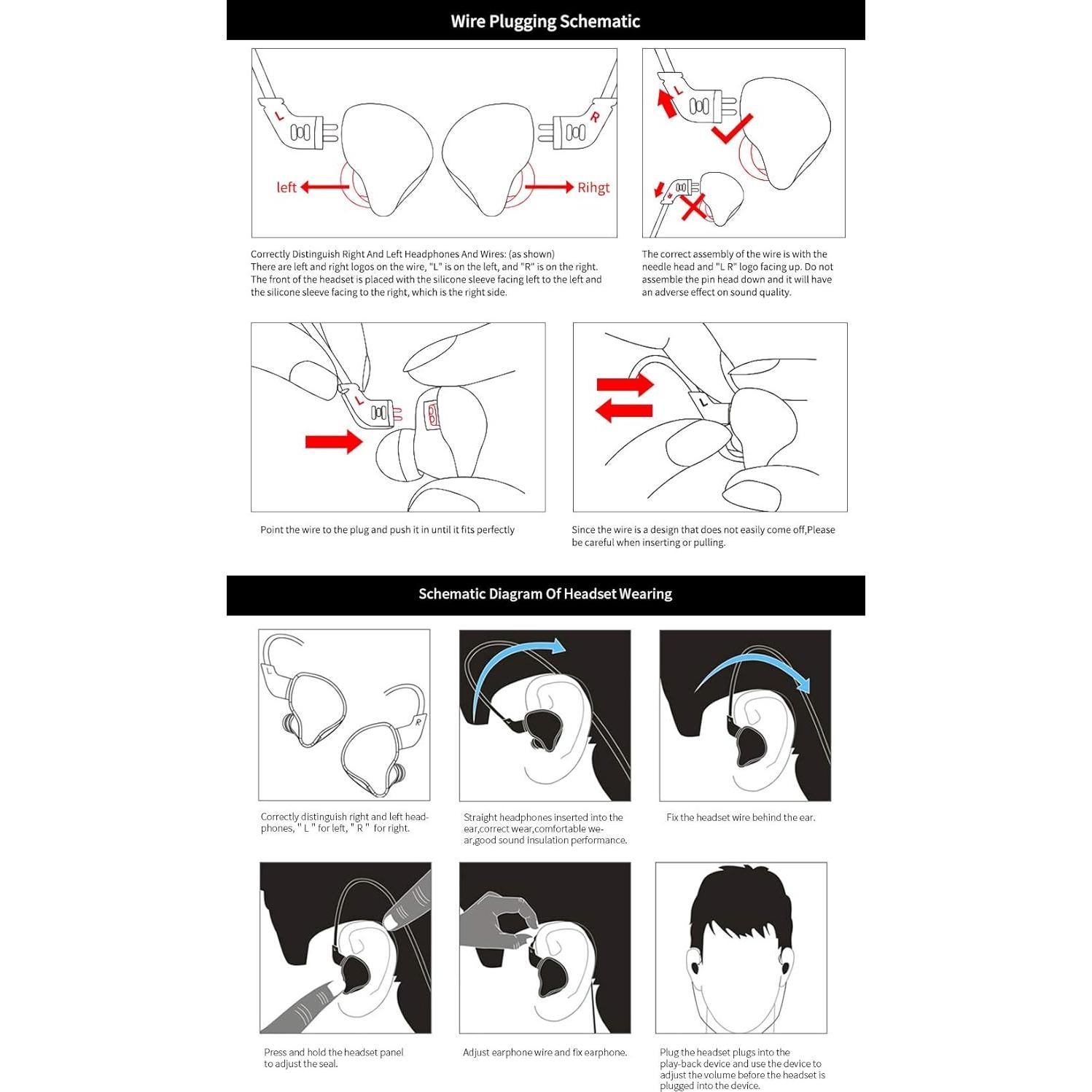 Wire Plugging Schematic

L

R

left

Rihgt

L

R

Correctly Distinguish Right And Left Headphones And Wires: (as shown) There are left and right logos on the wire, "L" is on the left, and "R" is on the right. The front of the headset is placed with the silicone sleeve facing left to the left and the silicone sleeve facing to the right, which is the right side.

The correct assembly of the wire is with the needle head and "L R" logo facing up. Do not assemble the pin head down and it will have an adverse effect on sound quality.

L

L

Point the wire to the plug and push it in until it fits perfectly

Since the wire is a design that does not easily come off,Please be careful when inserting or pulling.

Schematic Diagram Of Headset Wearing

L

R

Correctly distinguish right and left headphones, " L " for left, " R " for right.

Straight headphones inserted into the ear,correct wear,comfortable wear,good sound insulation performance.

Fix the headset wire behind the ear.

Press and hold the headset panel to adjust the seal.

Adjust earphone wire and fix earphone.

Plug the headset plugs into the play-back device and use the device to adjust the volume before the headset is plugged into the device.