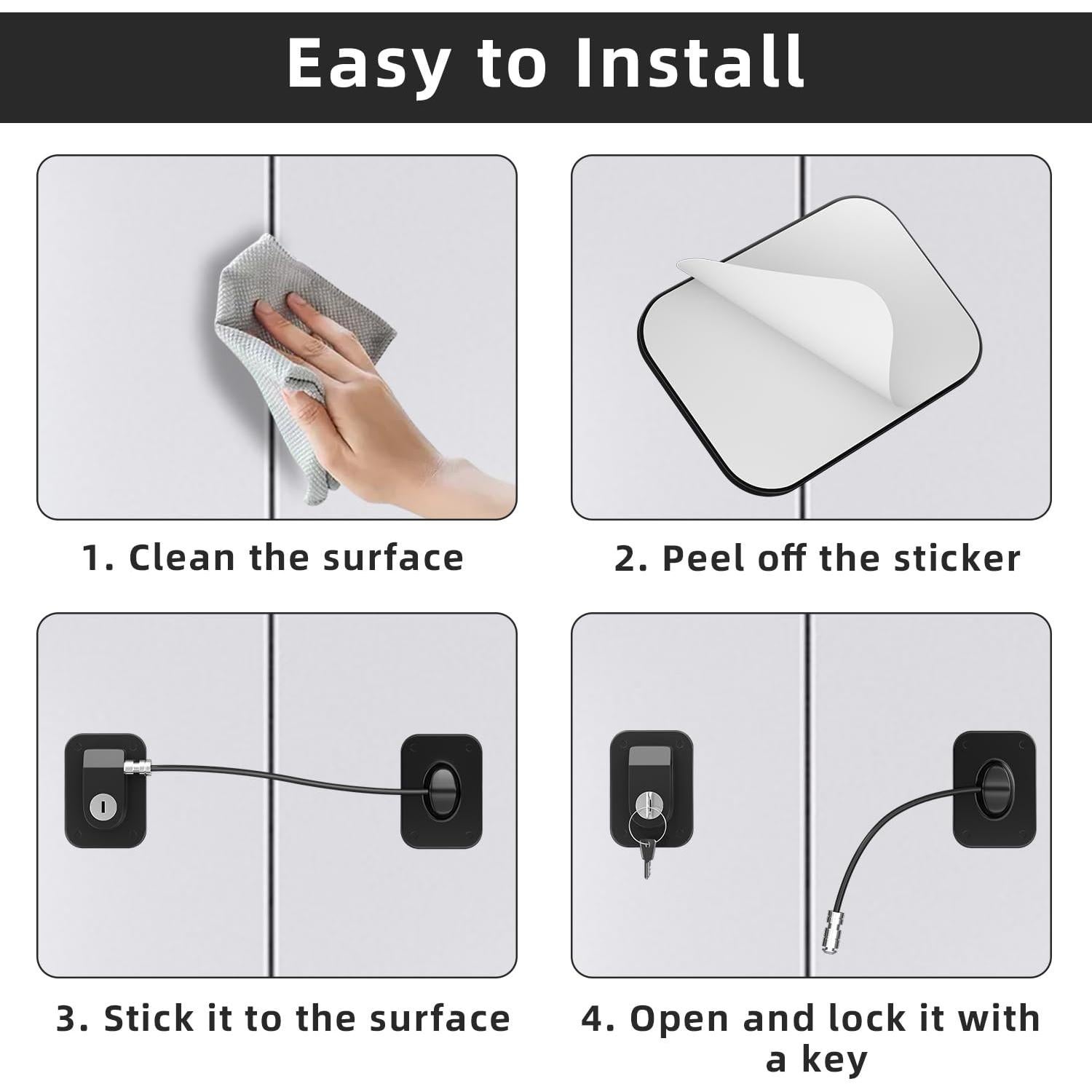 Easy to Install

1. Clean the surface

2. Peel off the sticker

3. Stick it to the surface

4. Open and lock it with a key