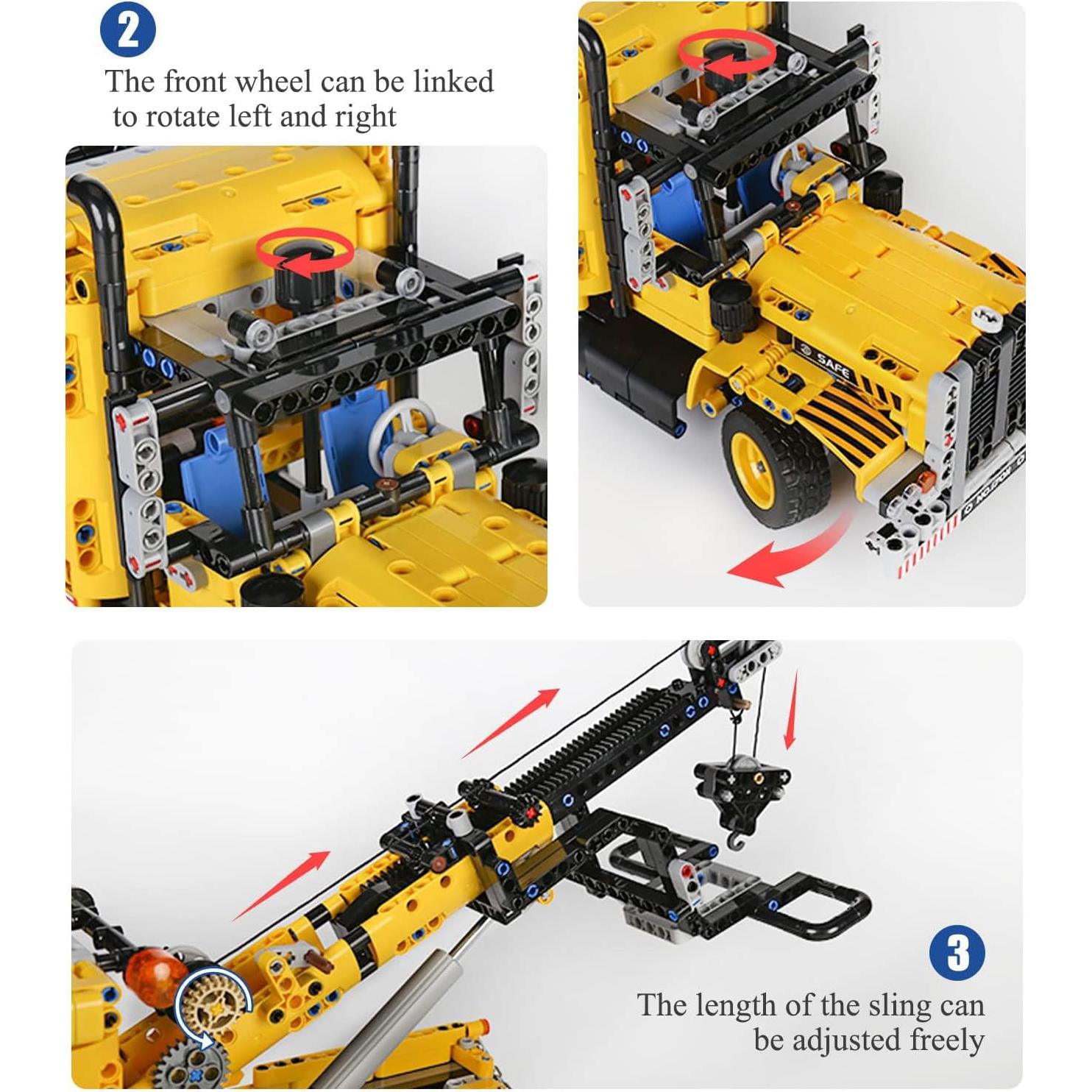 2

The front wheel can be linked to rotate left and right

SAFE

3

The length of the sling can be adjusted freely