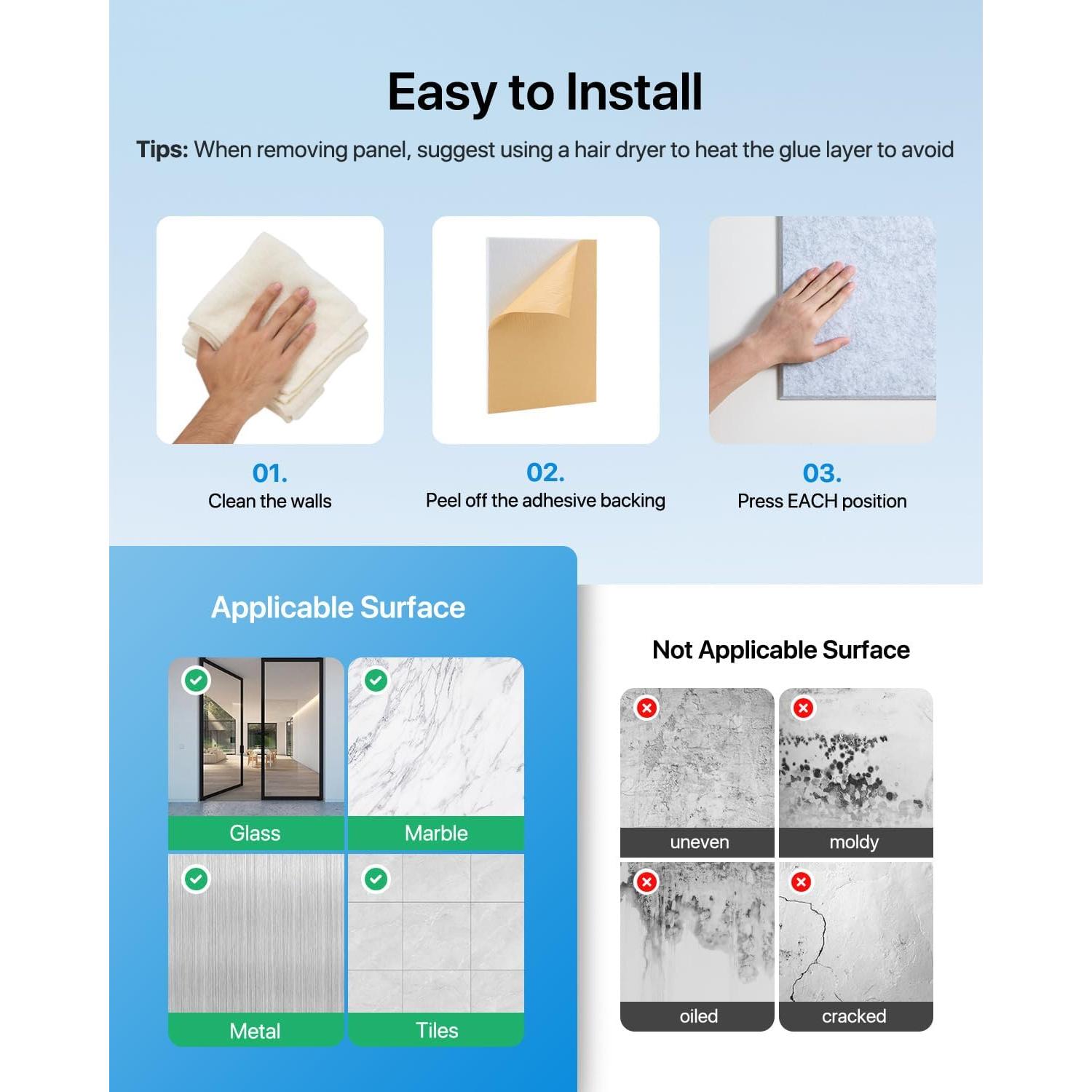 Easy to Install

Tips: When removing panel, suggest using a hair dryer to heat the glue layer to avoid

01.
Clean the walls

02.
Peel off the adhesive backing

03.
Press EACH position

Applicable Surface

Glass

Marble

Metal

Tiles

Not Applicable Surface

uneven

moldy

oiled

cracked