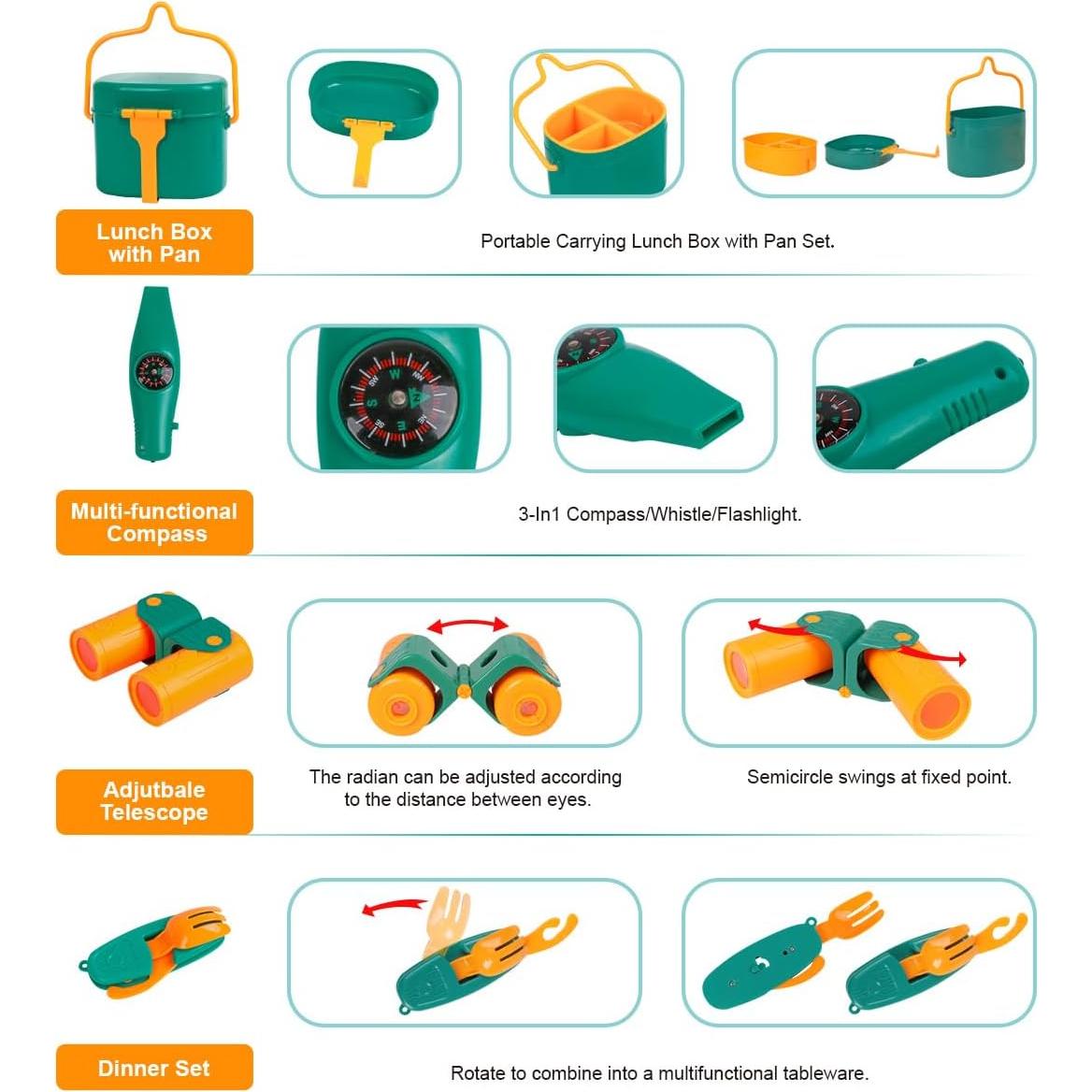 Lunch Box with Pan

Portable Carrying Lunch Box with Pan Set.

Multi-functional Compass

3-In1 Compass/Whistle/Flashlight.

Adjutbale Telescope

The radian can be adjusted according to the distance between eyes.

Semicircle swings at fixed point.

Dinner Set

Rotate to combine into a multifunctional tableware.