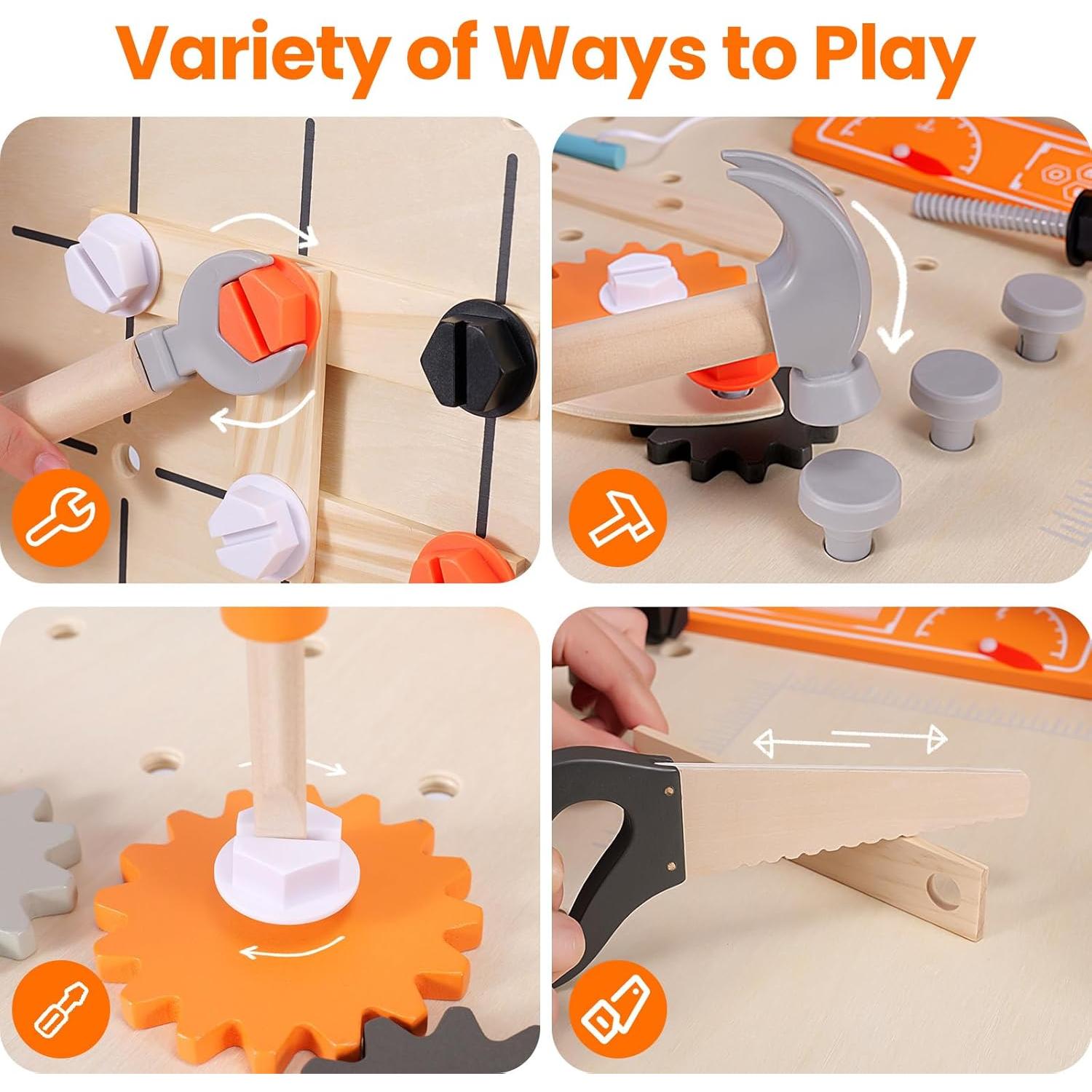 Variety of Ways to Play