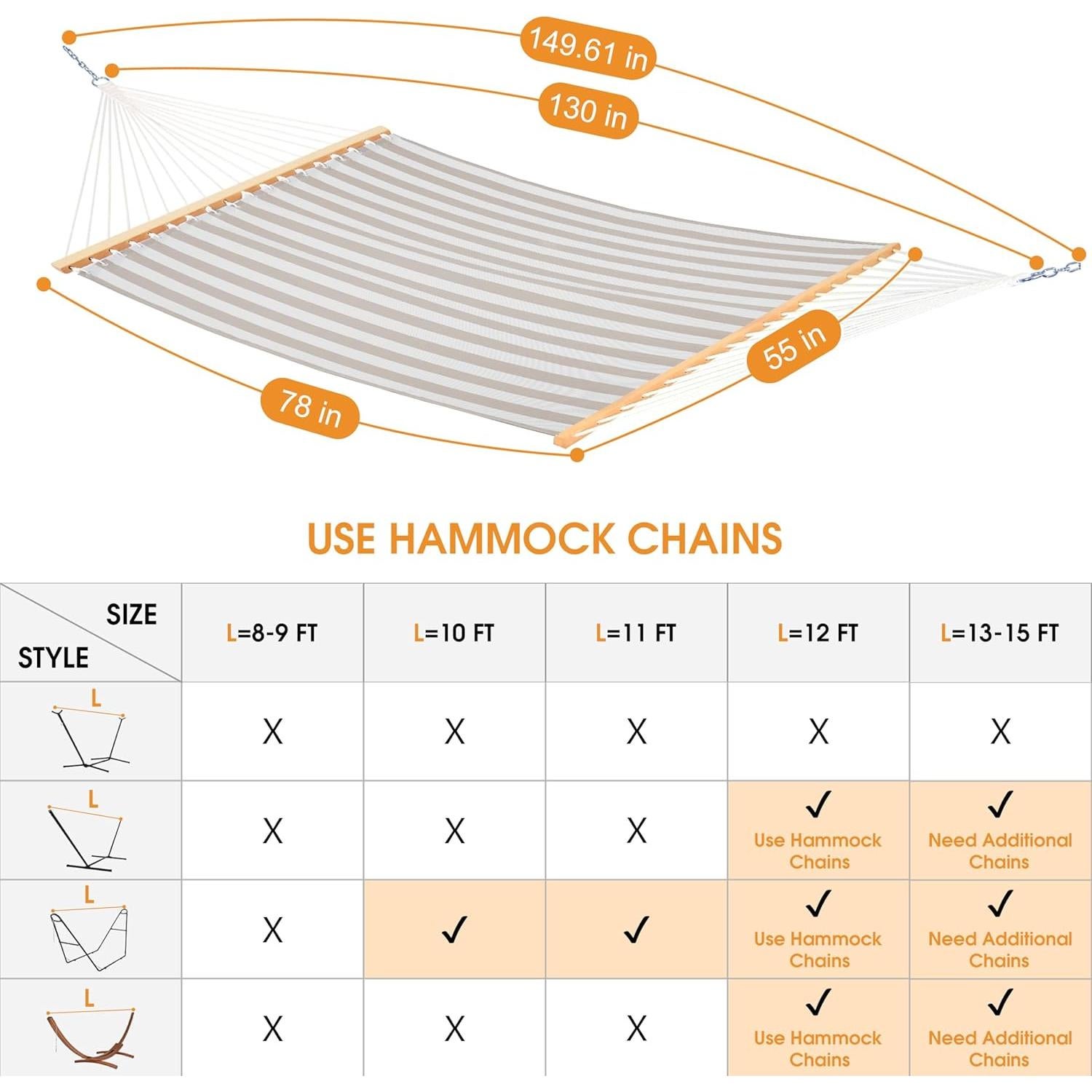 149.61 in

130 in

55 in

78 in

USE HAMMOCK CHAINS

| SIZE / STYLE | L=8-9 FT | L=10 FT | L=11 FT | L=12 FT | L=13-15 FT |
|---|---|---|---|---|---|
| L | X | X | X | X | X |
| L | X | X | X | ✓ Use Hammock Chains | ✓ Need Additional Chains |
| L | X | ✓ | ✓ | ✓ Use Hammock Chains | ✓ Need Additional Chains |
| L | X | X | X | ✓ Use Hammock Chains | ✓ Need Additional Chains |