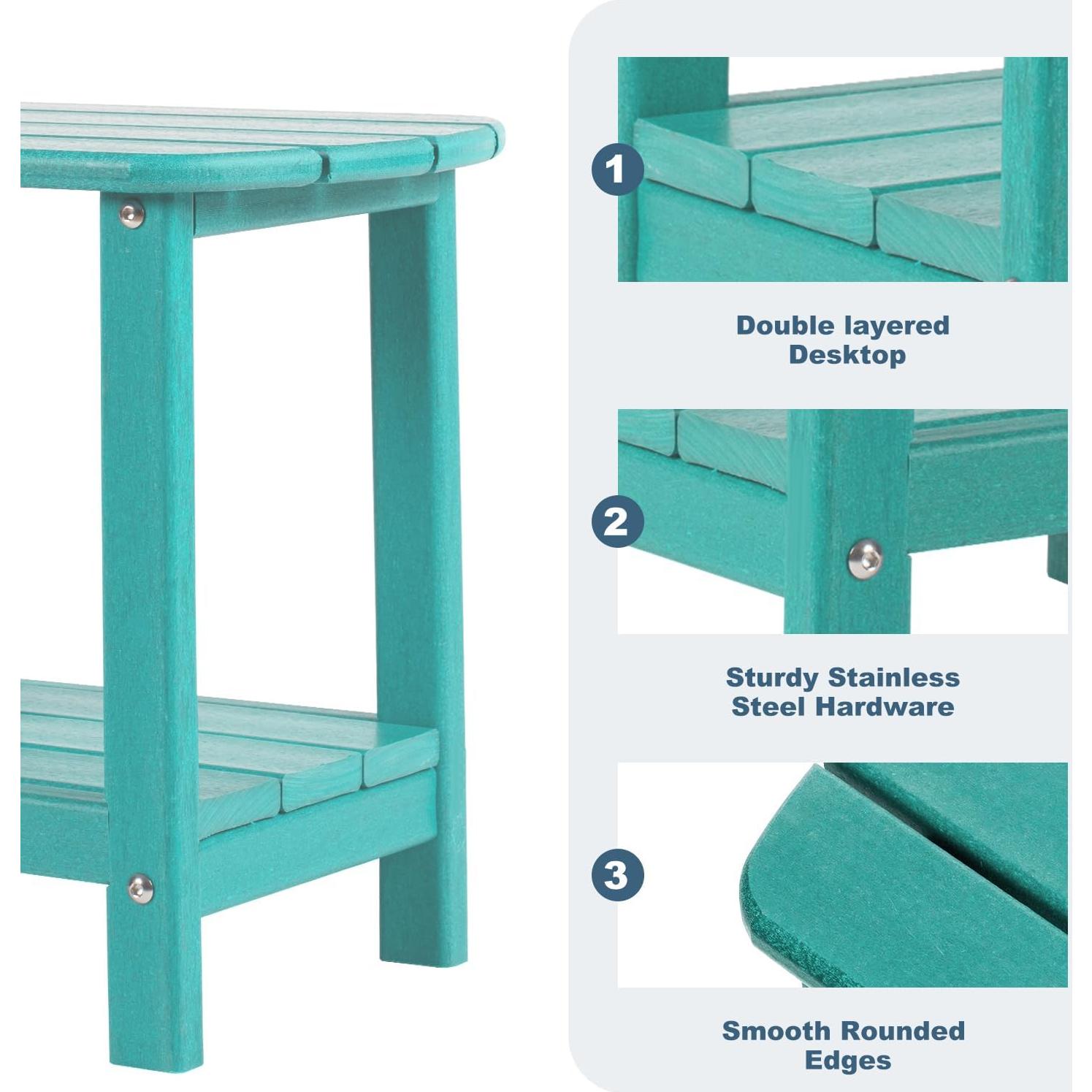 1

Double layered Desktop

2

Sturdy Stainless Steel Hardware

3

Smooth Rounded Edges