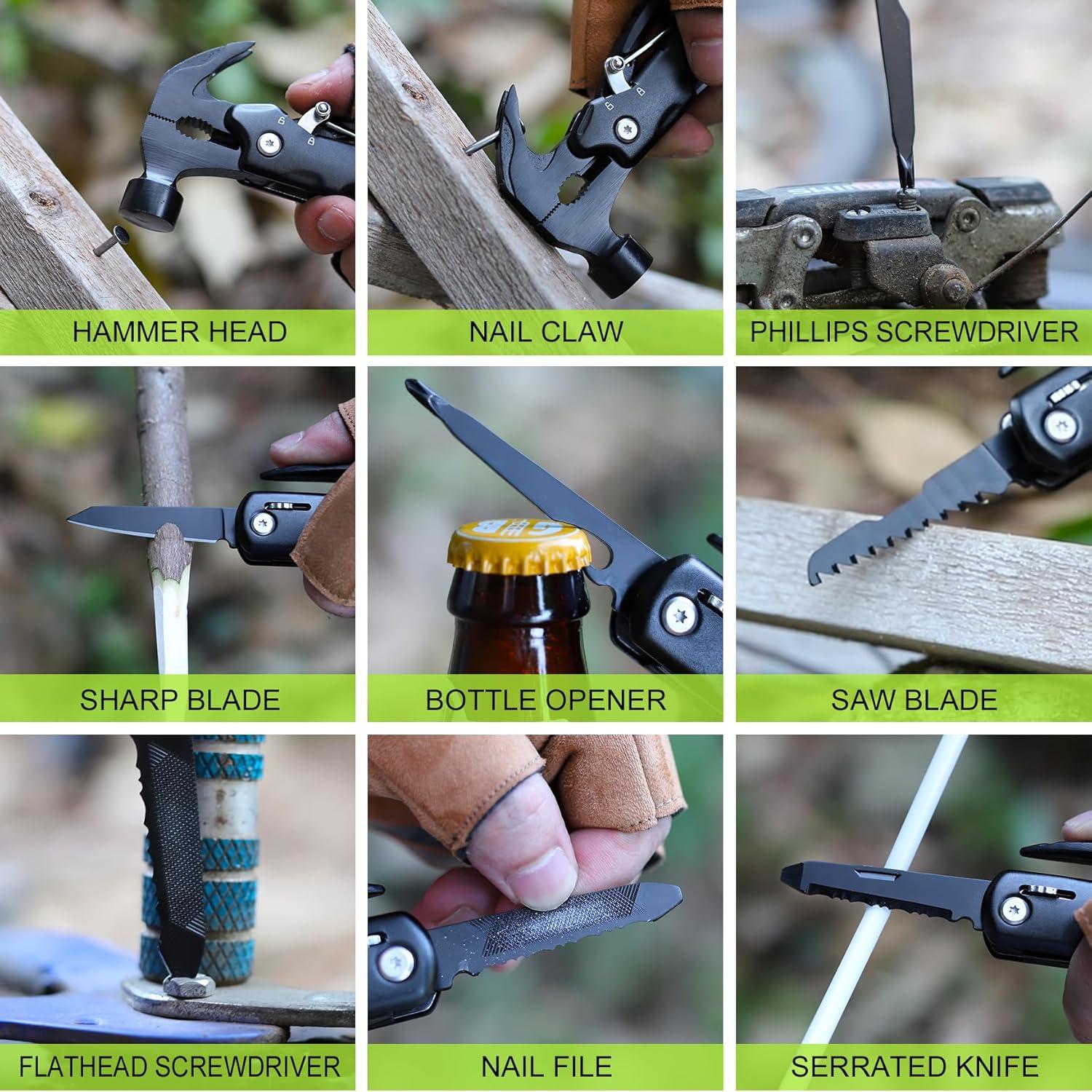 HAMMER HEAD

NAIL CLAW

PHILLIPS SCREWDRIVER

SHARP BLADE

BOTTLE OPENER

SAW BLADE

FLATHEAD SCREWDRIVER

NAIL FILE

SERRATED KNIFE