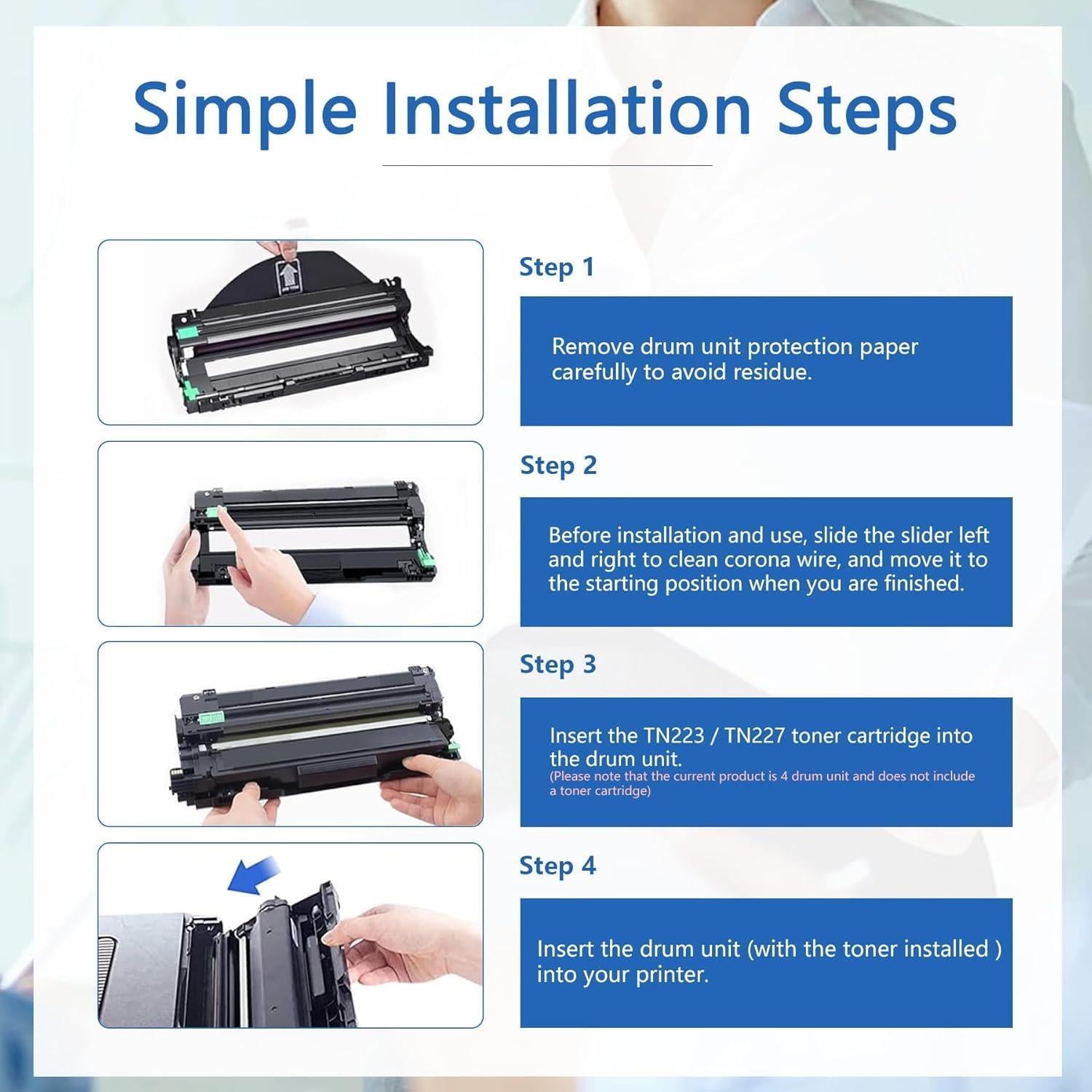 Simple Installation Steps

Step 1

Remove drum unit protection paper carefully to avoid residue.

Step 2

Before installation and use, slide the slider left and right to clean corona wire, and move it to the starting position when you are finished.

Step 3

Insert the TN223 / TN227 toner cartridge into the drum unit.
(Please note that the current product is 4 drum unit and does not include a toner cartridge)

Step 4

Insert the drum unit (with the toner installed ) into your printer.