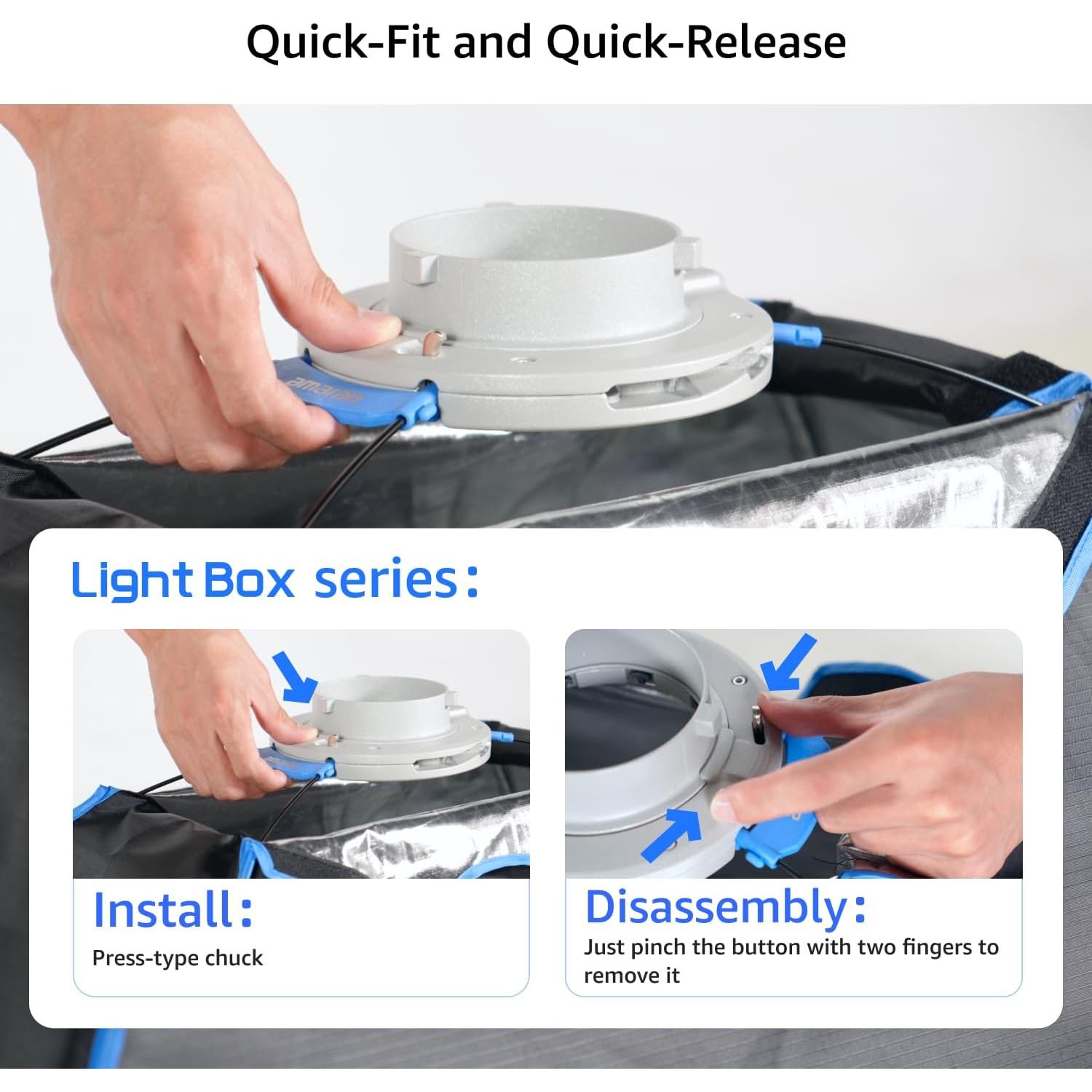 Quick-Fit and Quick-Release

amaran

Light Box series:

Install:

Press-type chuck

Disassembly:

Just pinch the button with two fingers to remove it