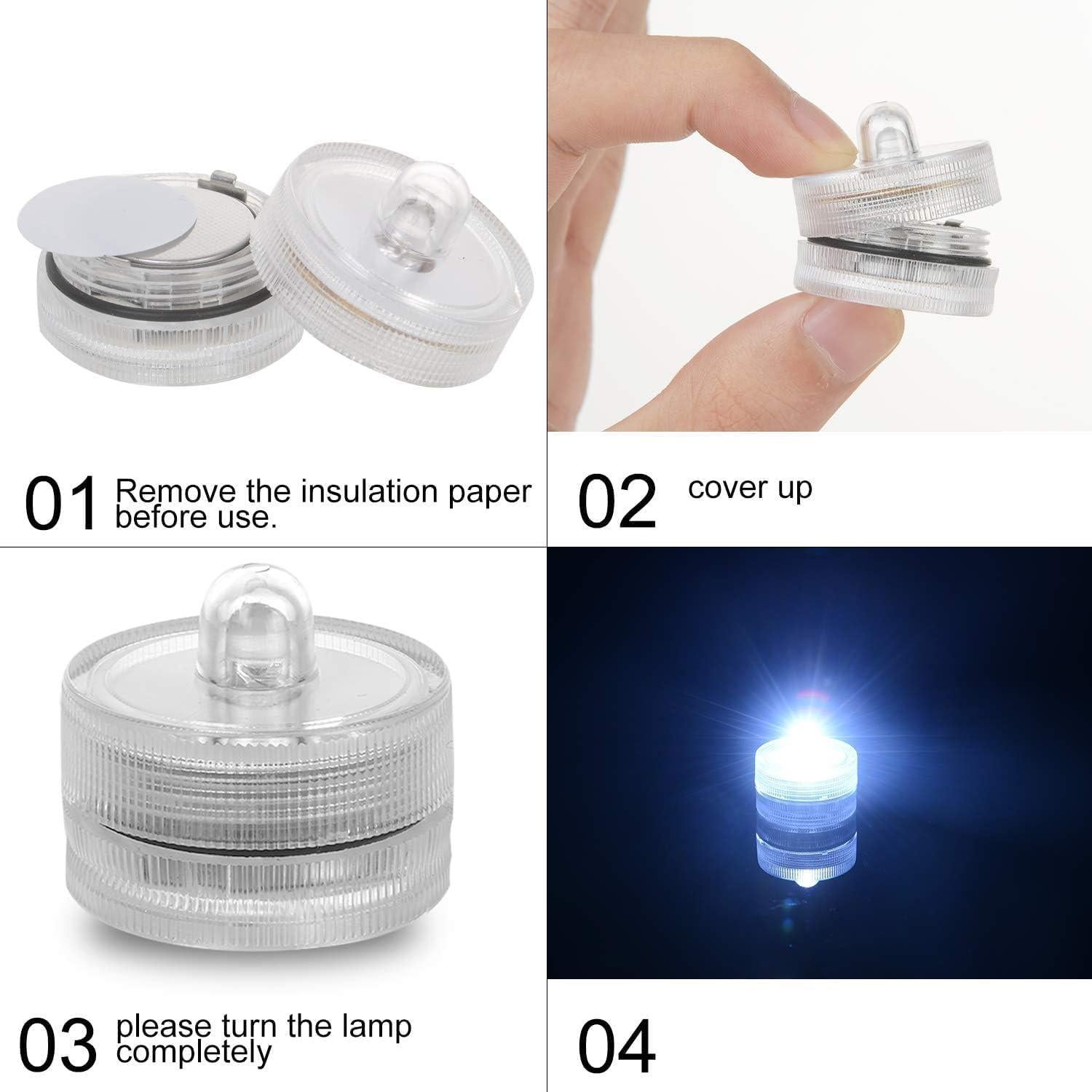 01 Remove the insulation paper before use.

02 cover up

03 please turn the lamp completely

04