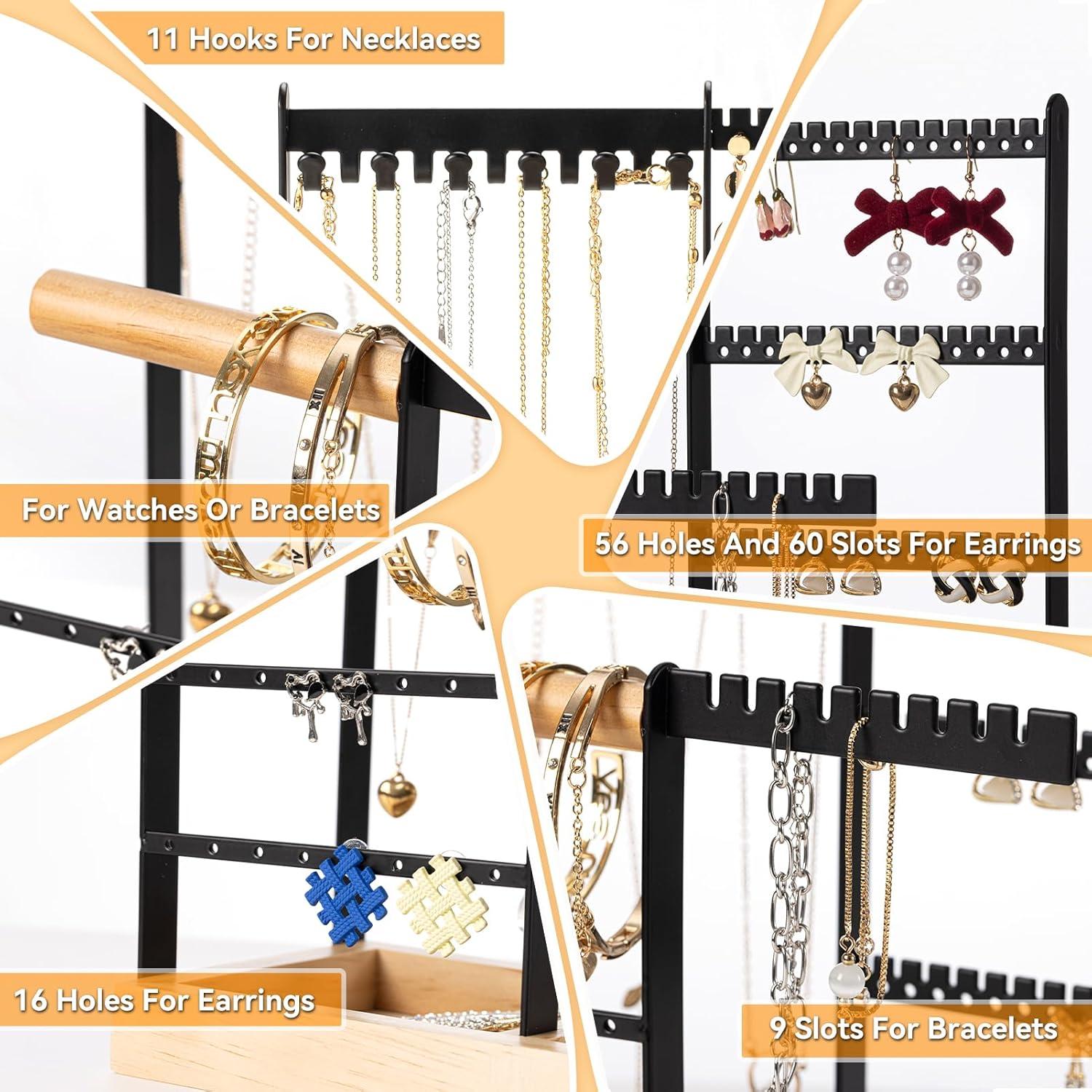 11 Hooks For Necklaces

For Watches Or Bracelets

56 Holes And 60 Slots For Earrings

16 Holes For Earrings

9 Slots For Bracelets