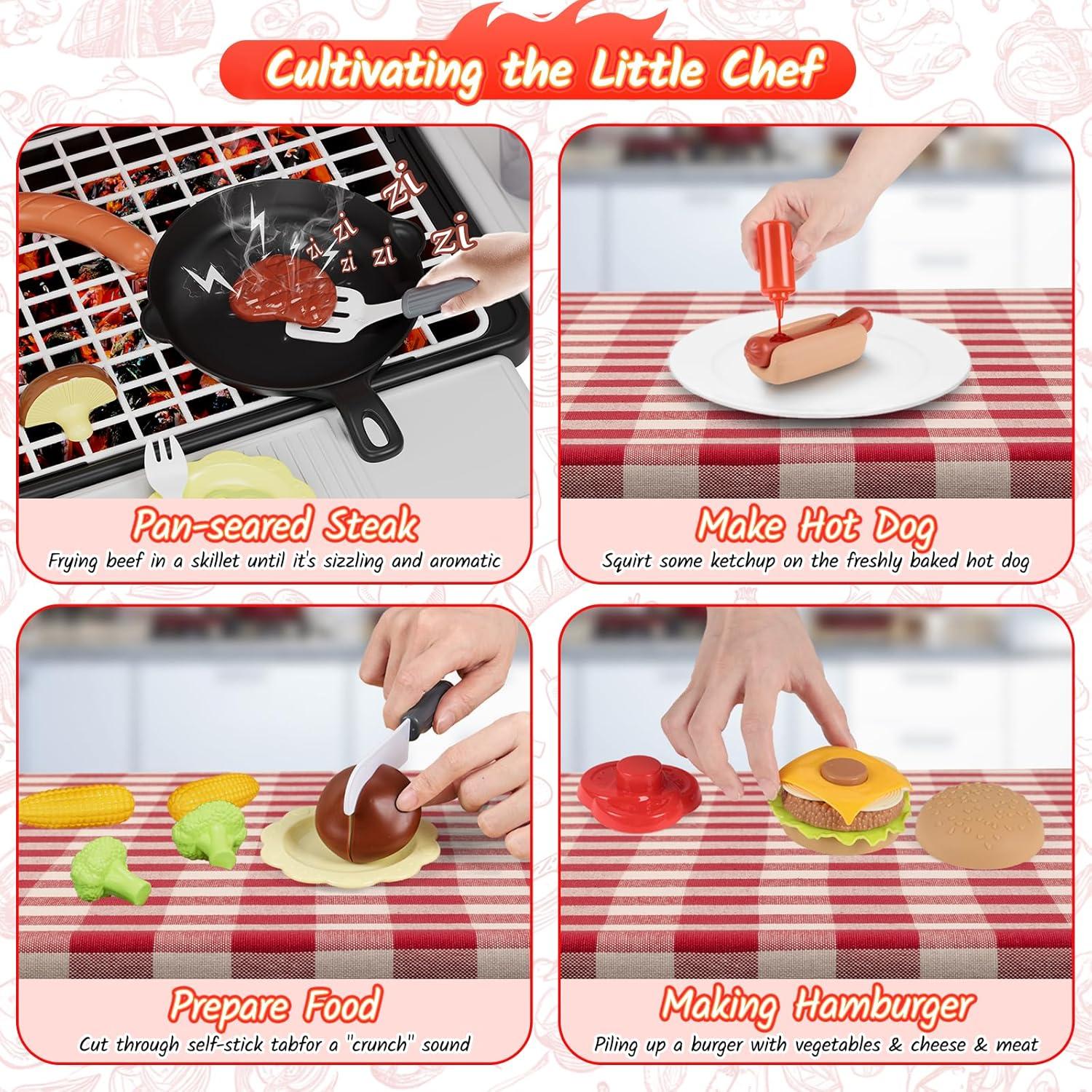 Cultivating the Little Chef

zi
zi
zi
zi
zi
zi

Pan-seared Steak
Frying beef in a skillet until it's sizzling and aromatic

Make Hot Dog
Squirt some ketchup on the freshly baked hot dog

Prepare Food
Cut through self-stick tabfor a "crunch" sound

Making Hamburger
Piling up a burger with vegetables & cheese & meat