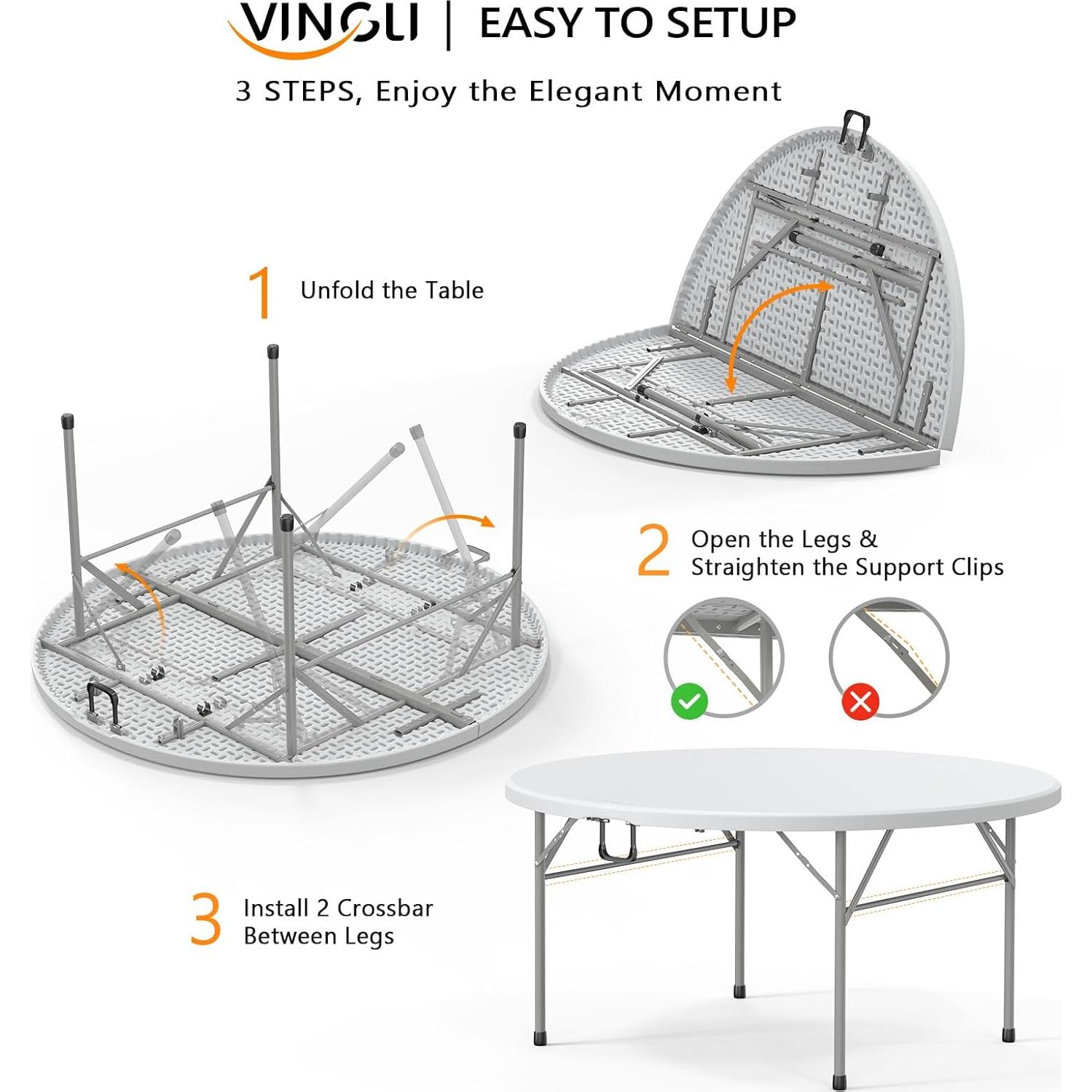 VINGLI | EASY TO SETUP

3 STEPS, Enjoy the Elegant Moment

1 Unfold the Table

2 Open the Legs & Straighten the Support Clips

3 Install 2 Crossbar Between Legs