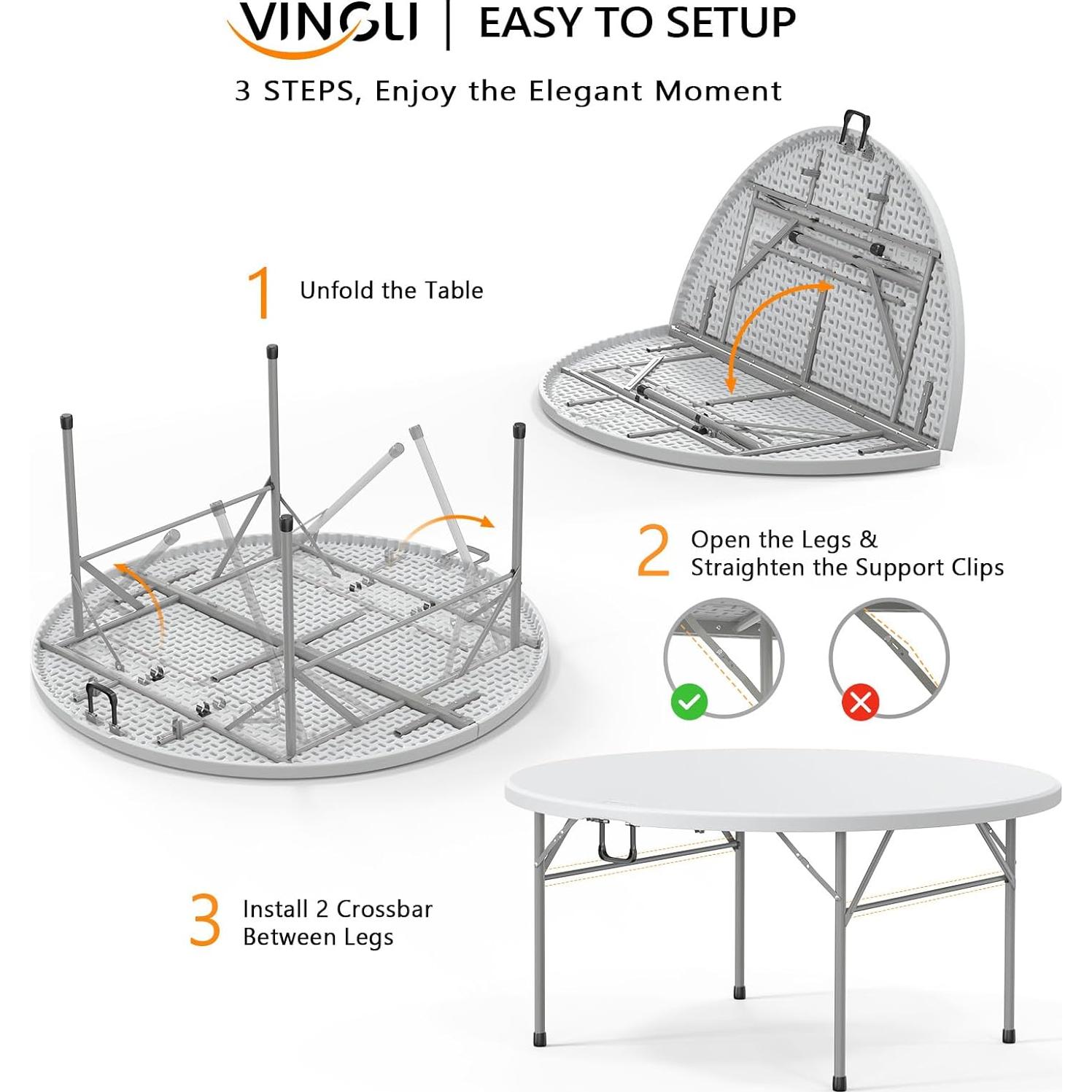 VINGLI | EASY TO SETUP

3 STEPS, Enjoy the Elegant Moment

1 Unfold the Table

2 Open the Legs & Straighten the Support Clips

3 Install 2 Crossbar Between Legs