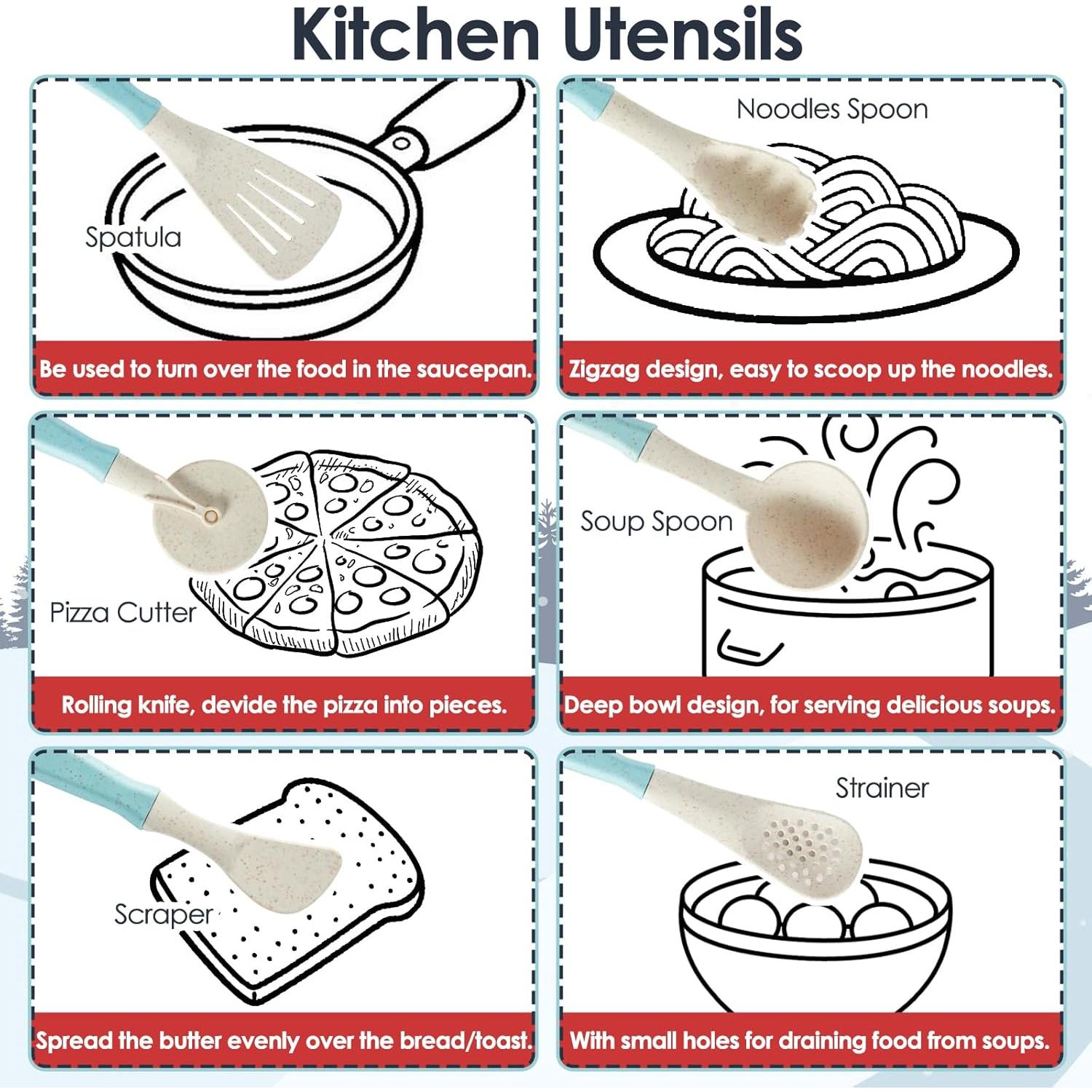 Kitchen Utensils

Spatula

Be used to turn over the food in the saucepan.

Noodles Spoon

Zigzag design, easy to scoop up the noodles.

Pizza Cutter

Rolling knife, devide the pizza into pieces.

Soup Spoon

Deep bowl design, for serving delicious soups.

Scraper

Spread the butter evenly over the bread/toast.

Strainer

With small holes for draining food from soups.