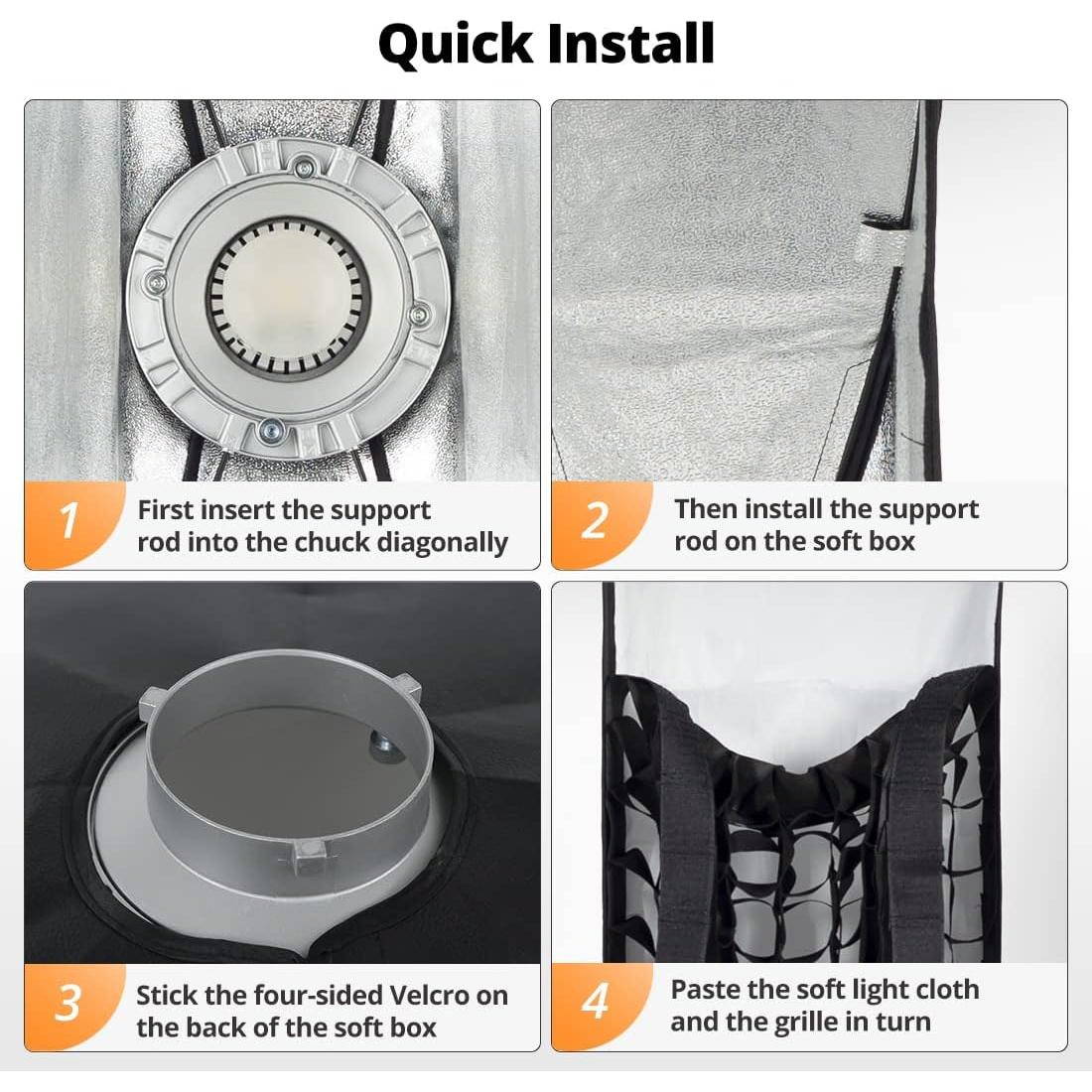 Quick Install

1 First insert the support rod into the chuck diagonally

2 Then install the support rod on the soft box

3 Stick the four-sided Velcro on the back of the soft box

4 Paste the soft light cloth and the grille in turn