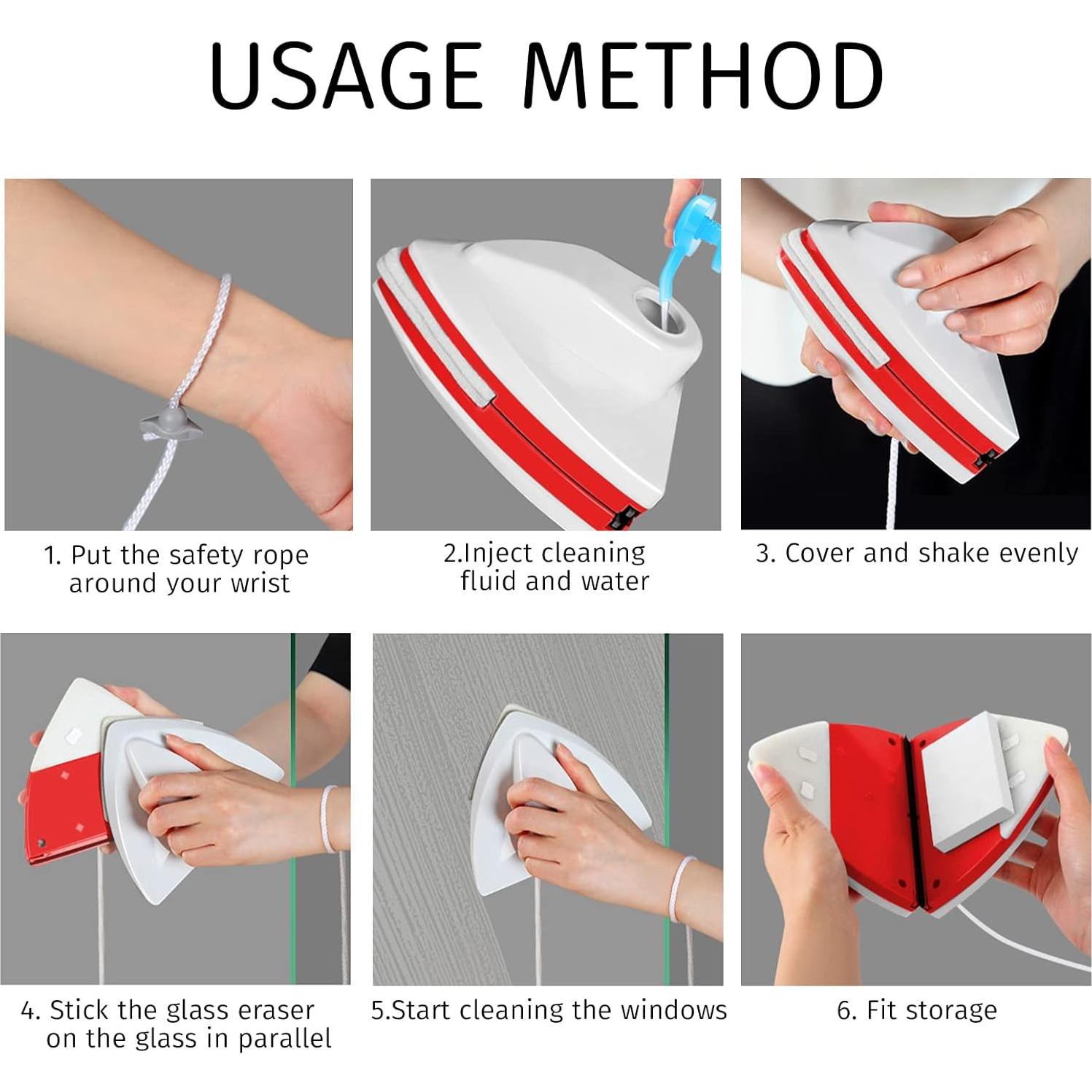 USAGE METHOD

1. Put the safety rope around your wrist

2.Inject cleaning fluid and water

3. Cover and shake evenly

4. Stick the glass eraser on the glass in parallel

5.Start cleaning the windows

6. Fit storage