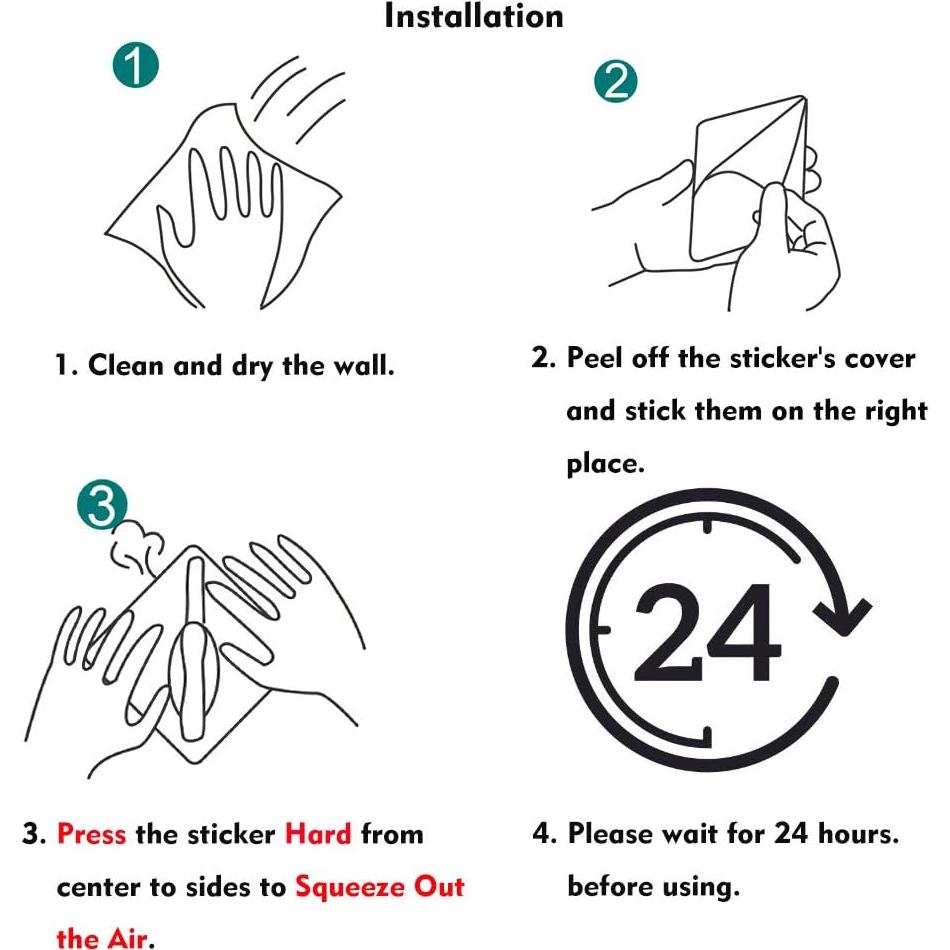 Installation

1

2

1. Clean and dry the wall.

2. Peel off the sticker's cover and stick them on the right place.

3

24

3. Press the sticker Hard from center to sides to Squeeze Out the Air.

4. Please wait for 24 hours. before using.