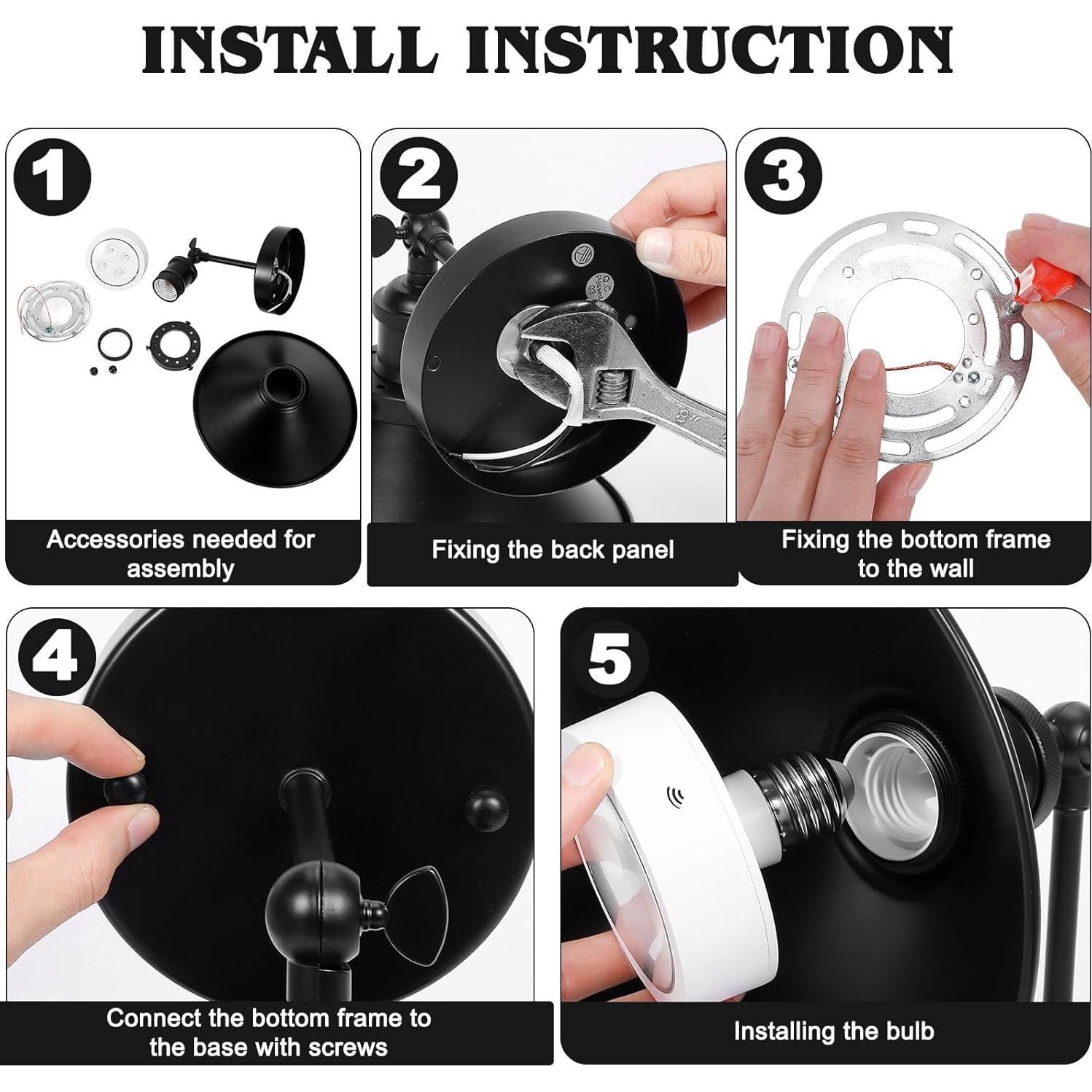 INSTALL INSTRUCTION

1

Accessories needed for assembly

2

Q.C. Passed 03

8"

Fixing the back panel

3

Fixing the bottom frame to the wall

4

Connect the bottom frame to the base with screws

5

Installing the bulb