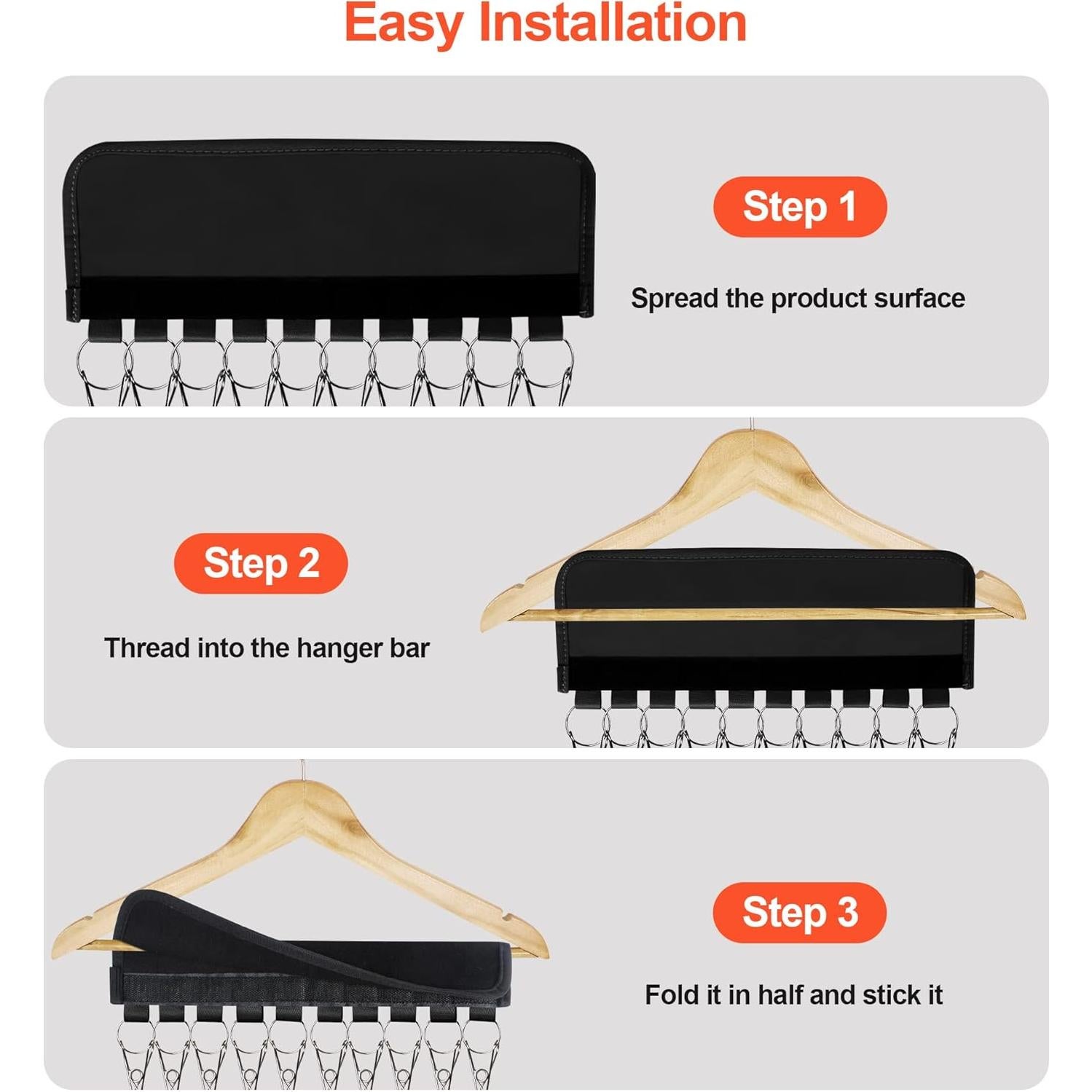 Easy Installation

Step 1

Spread the product surface

Step 2

Thread into the hanger bar

Step 3

Fold it in half and stick it