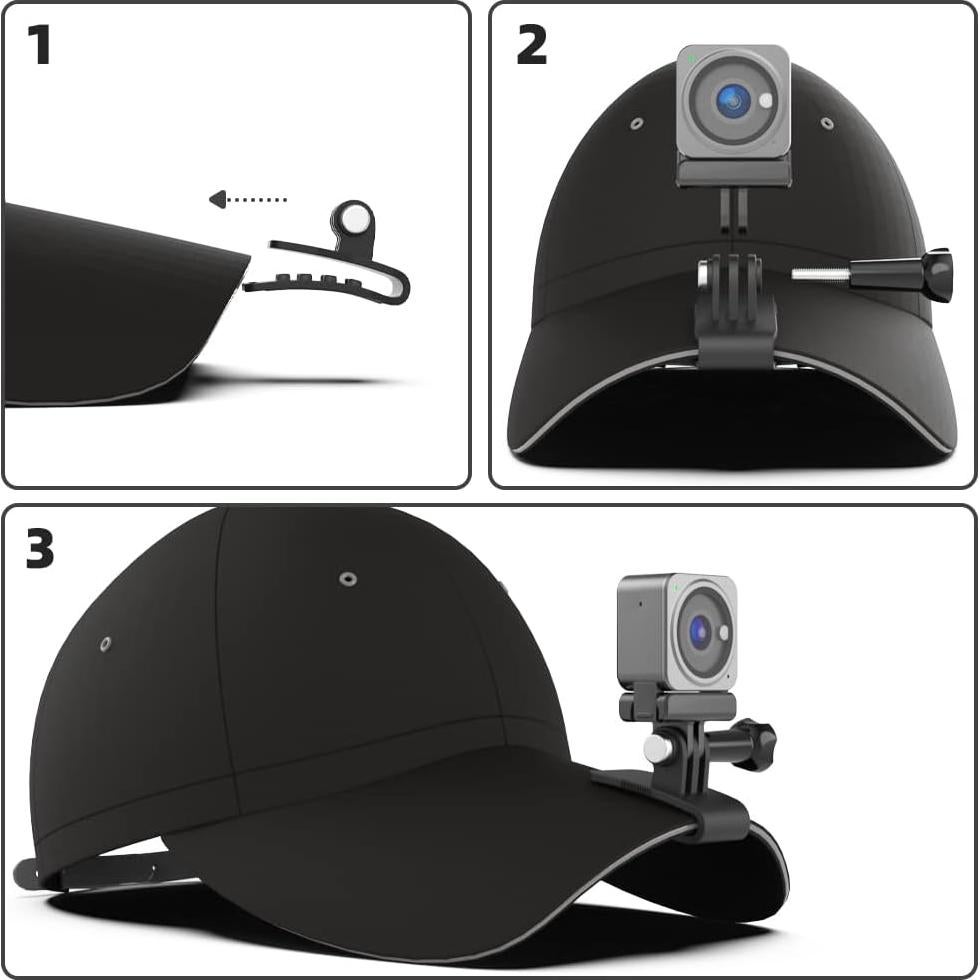 1

2

3