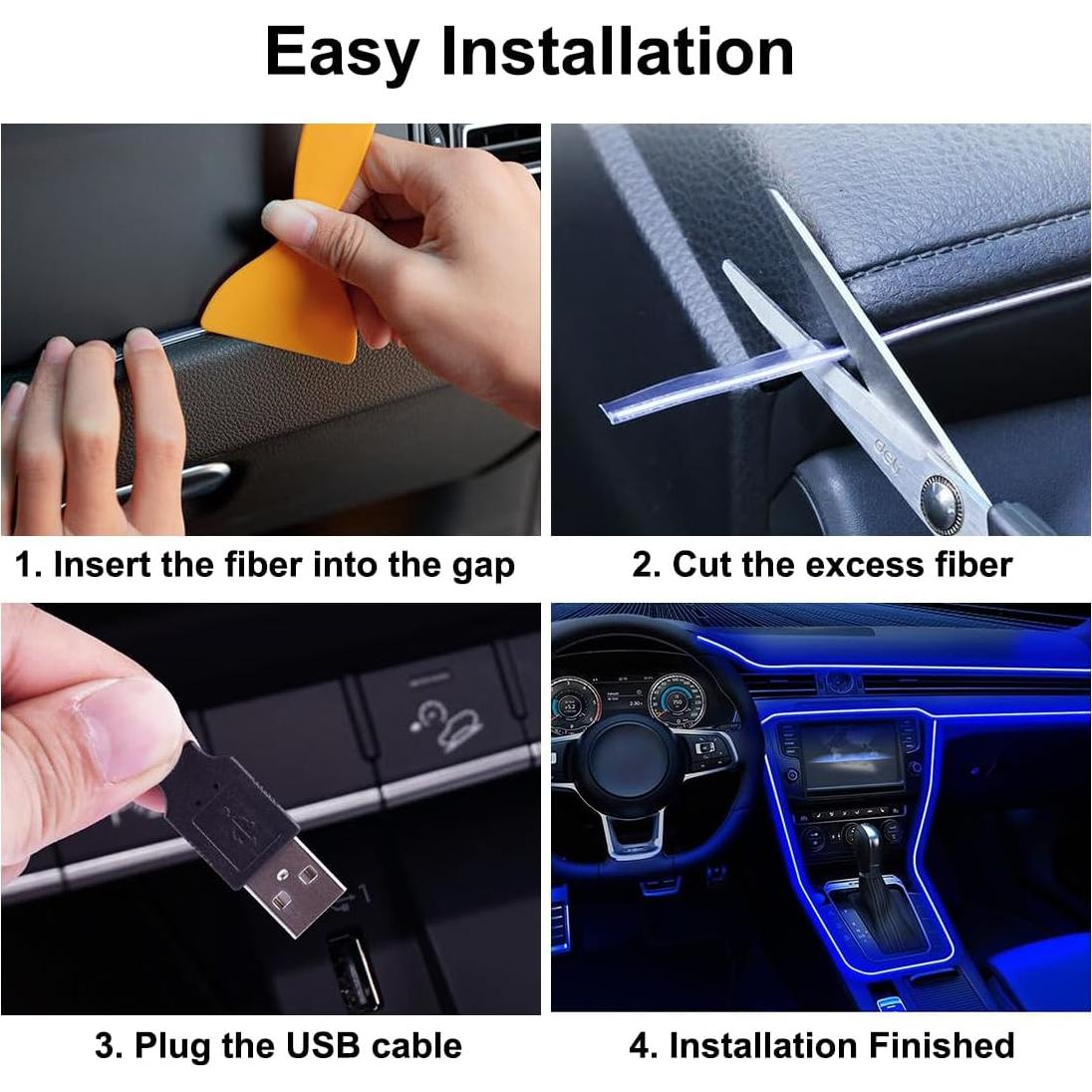 Easy Installation

1. Insert the fiber into the gap

2. Cut the excess fiber

3. Plug the USB cable

4. Installation Finished