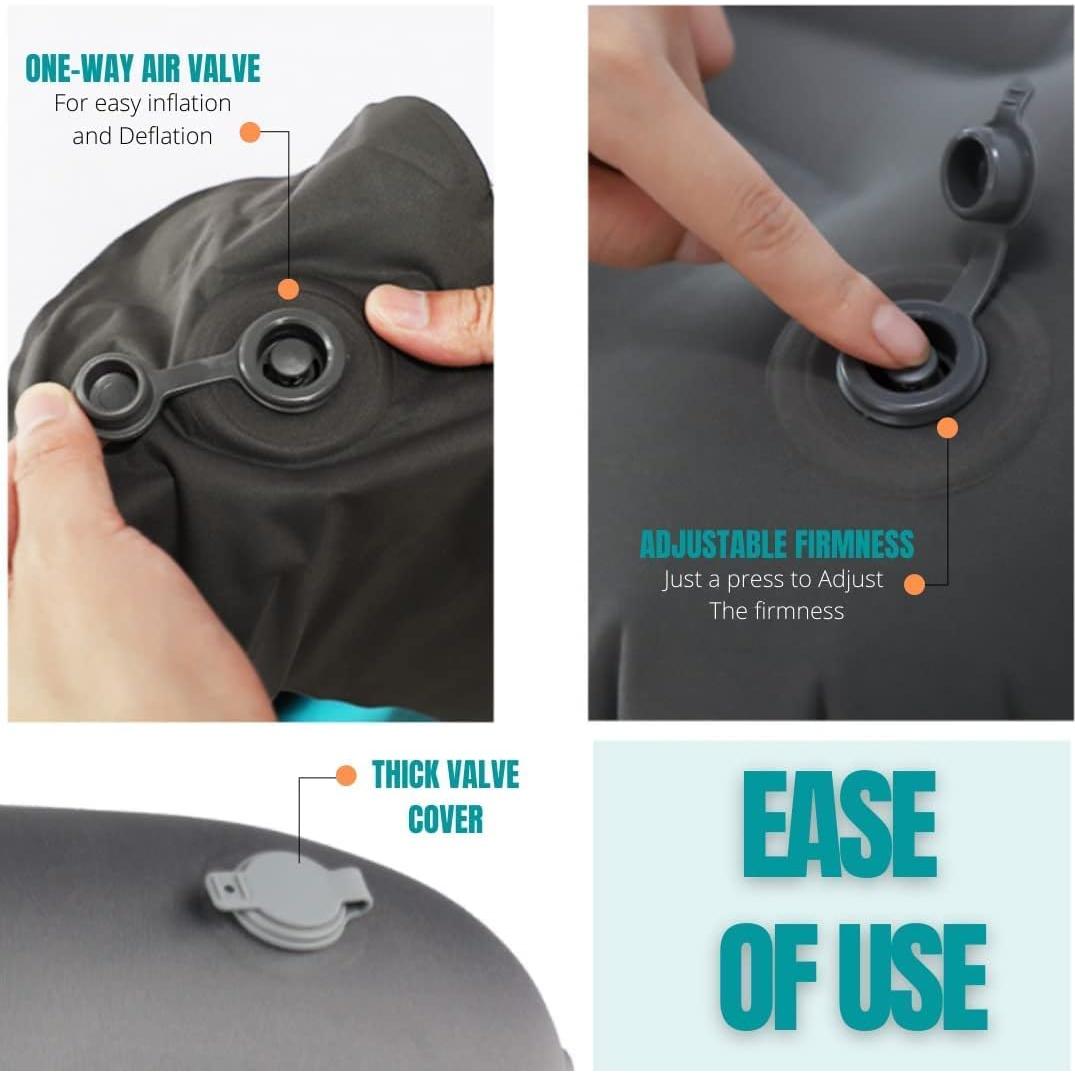 ONE-WAY AIR VALVE
For easy inflation and Deflation

ADJUSTABLE FIRMNESS
Just a press to Adjust The firmness

THICK VALVE COVER

EASE OF USE