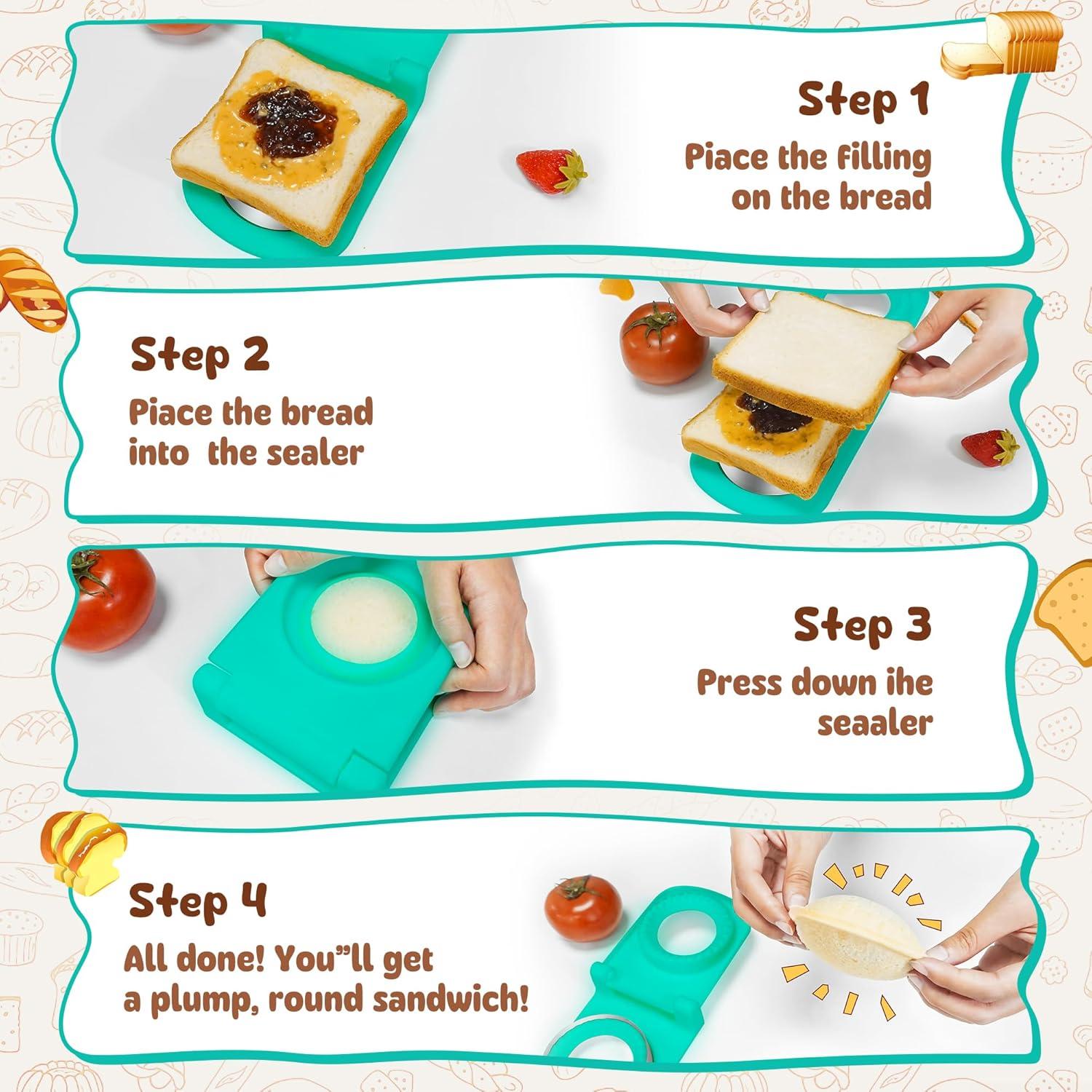 Step 1
Piace the filling on the bread

Step 2
Piace the bread into  the sealer

Step 3
Press down ihe seaaler

Step 4
All done! You"ll get a plump, round sandwich!