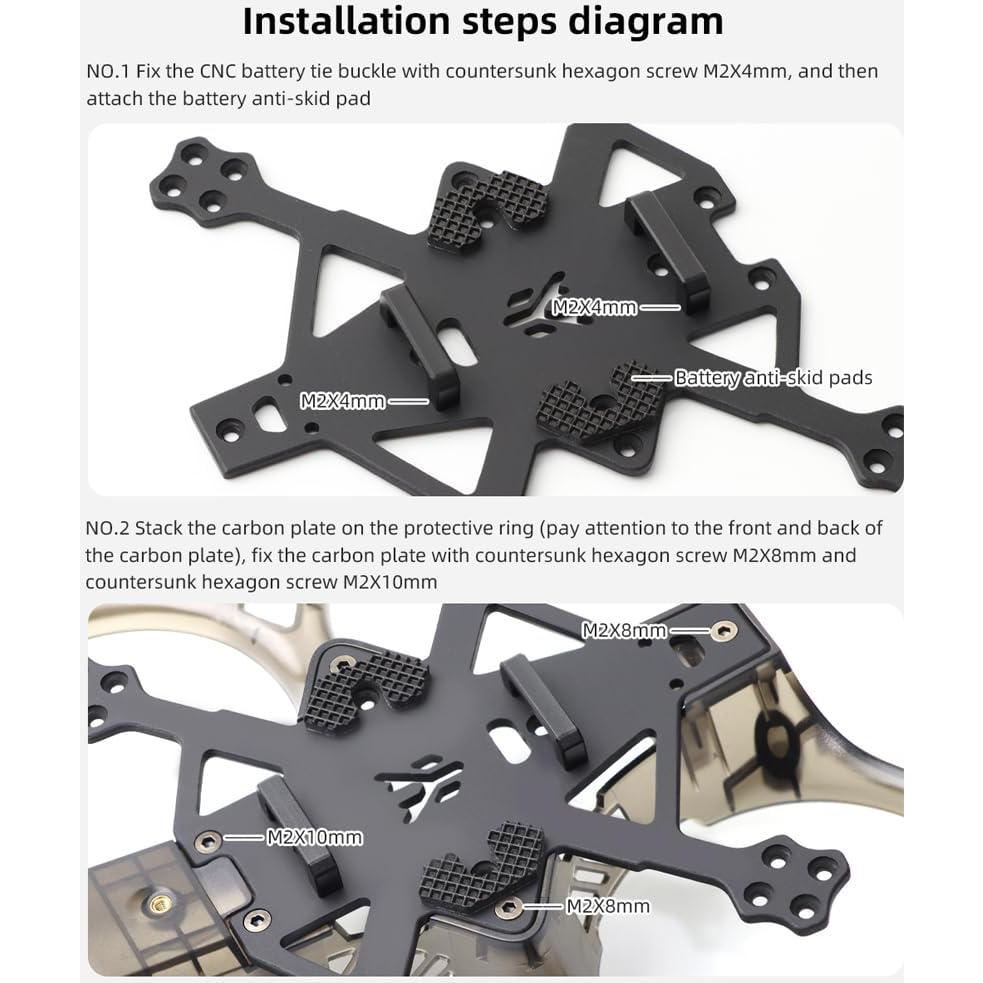 Installation steps diagram

NO.1 Fix the CNC battery tie buckle with countersunk hexagon screw M2X4mm, and then attach the battery anti-skid pad

M2X4mm

Battery anti-skid pads

M2X4mm

NO.2 Stack the carbon plate on the protective ring (pay attention to the front and back of the carbon plate), fix the carbon plate with countersunk hexagon screw M2X8mm and countersunk hexagon screw M2X10mm

M2X8mm

M2X10mm

M2X8mm