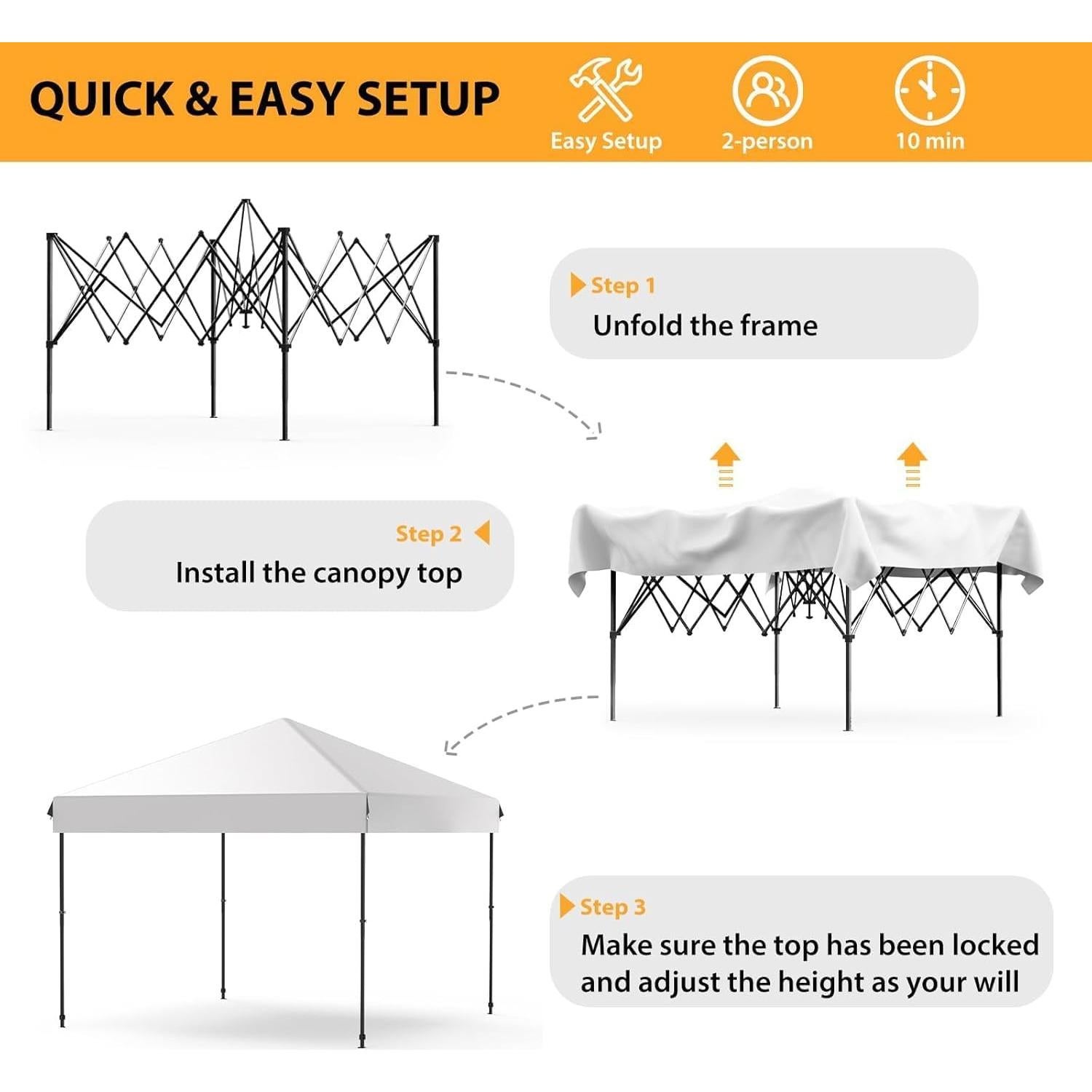 QUICK & EASY SETUP

Easy Setup

2-person

10 min

Step 1
Unfold the frame

Step 2
Install the canopy top

Step 3
Make sure the top has been locked and adjust the height as your will