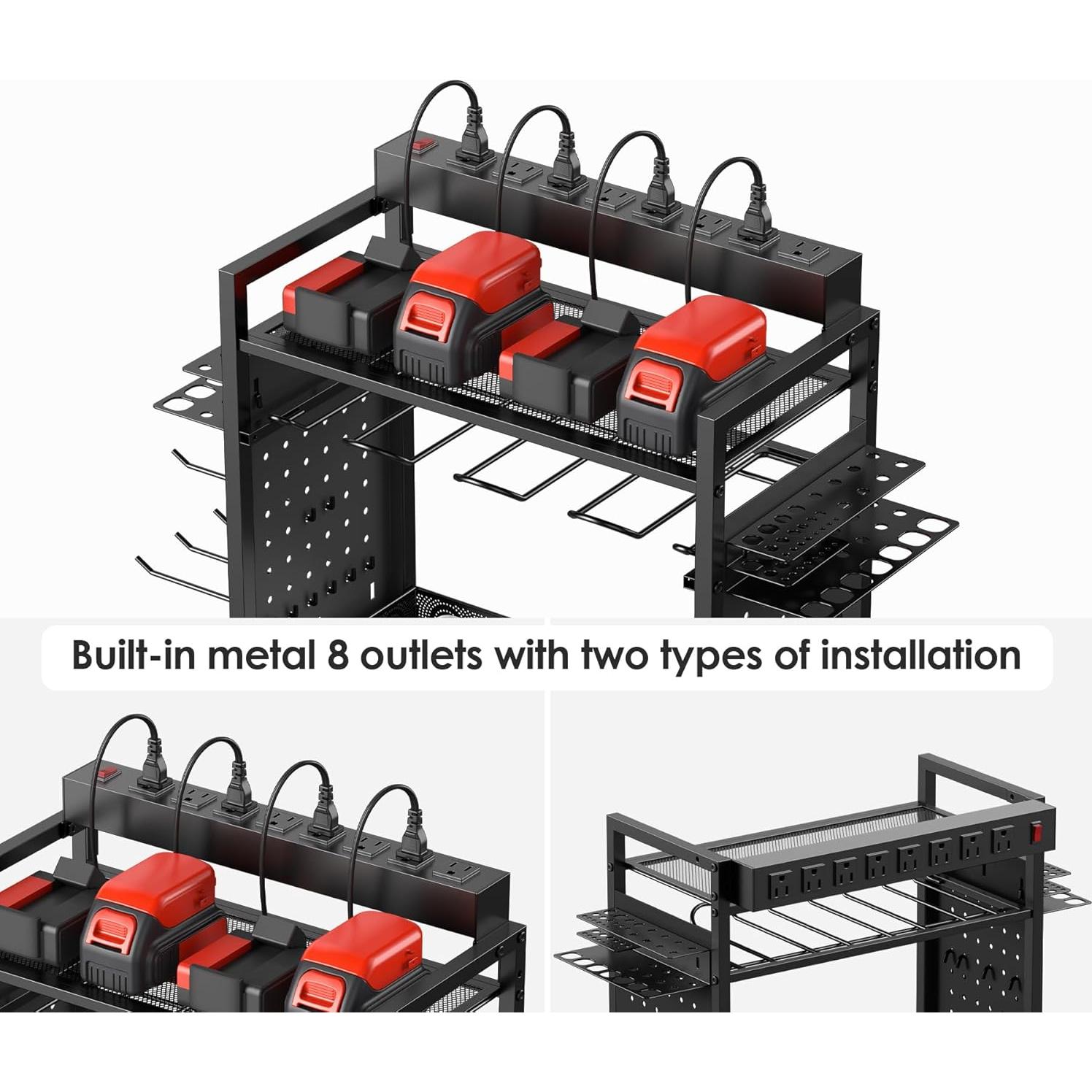 Built-in metal 8 outlets with two types of installation