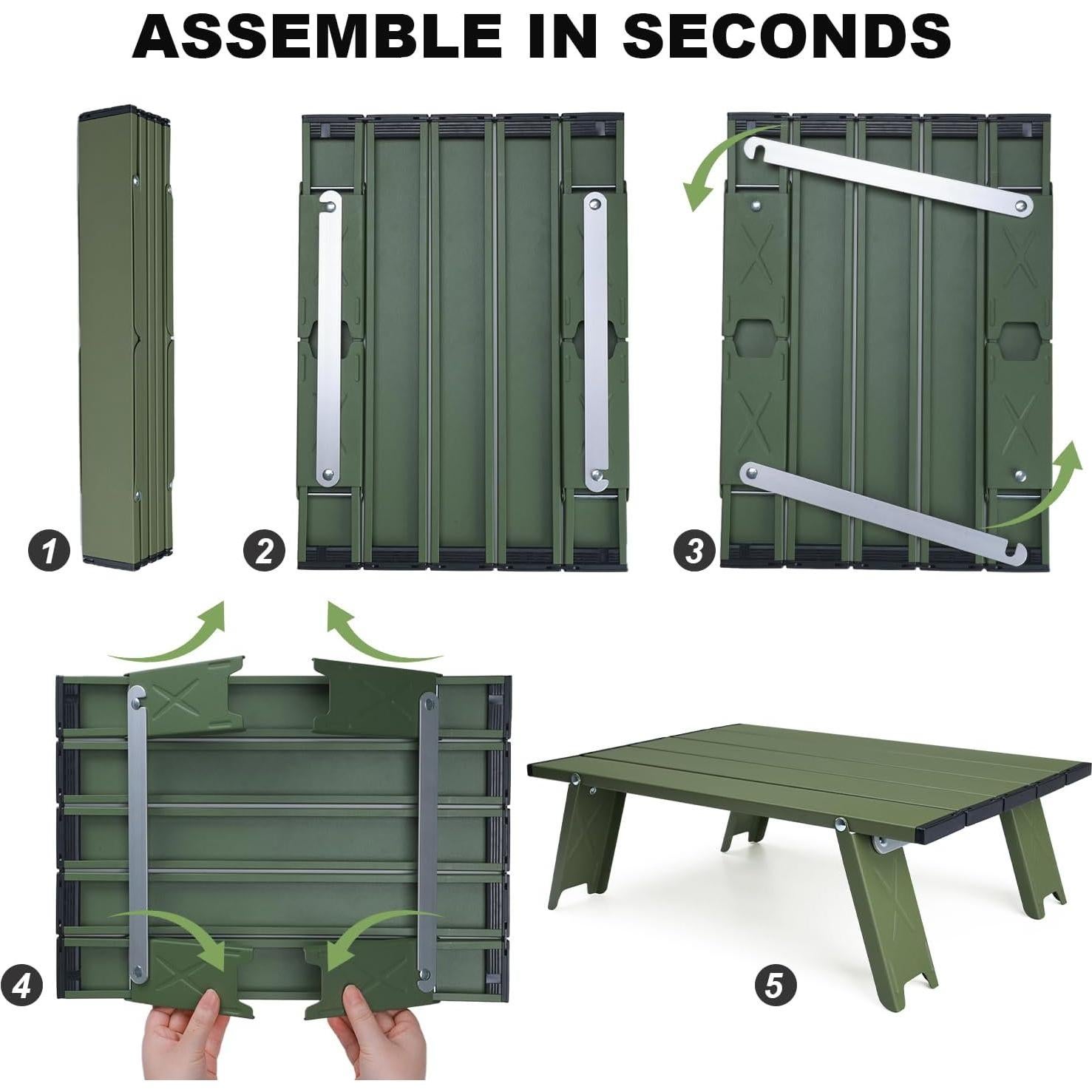 ASSEMBLE IN SECONDS

1

2

3

4

5