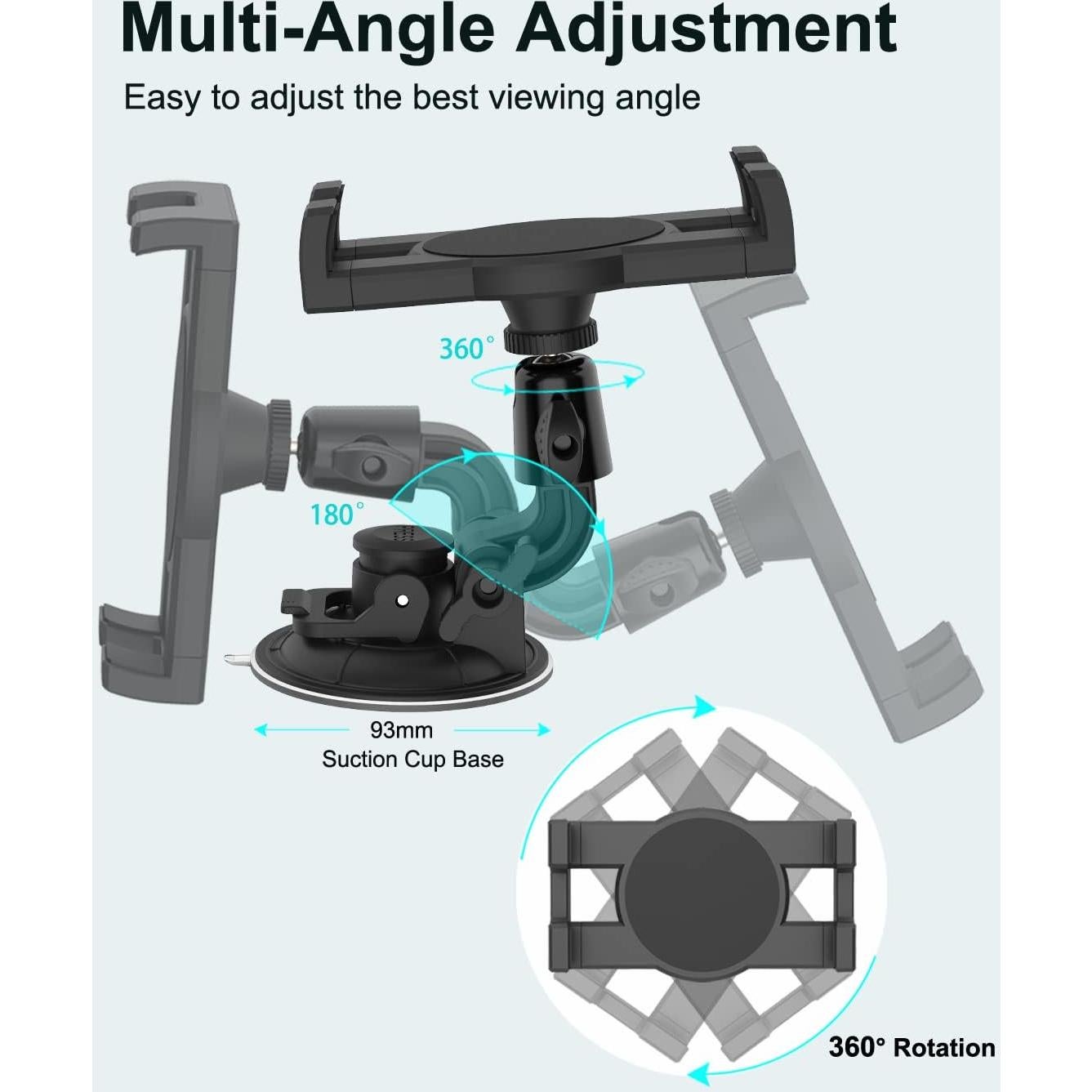 Multi-Angle Adjustment

Easy to adjust the best viewing angle

360°

180°

93mm
Suction Cup Base

360° Rotation