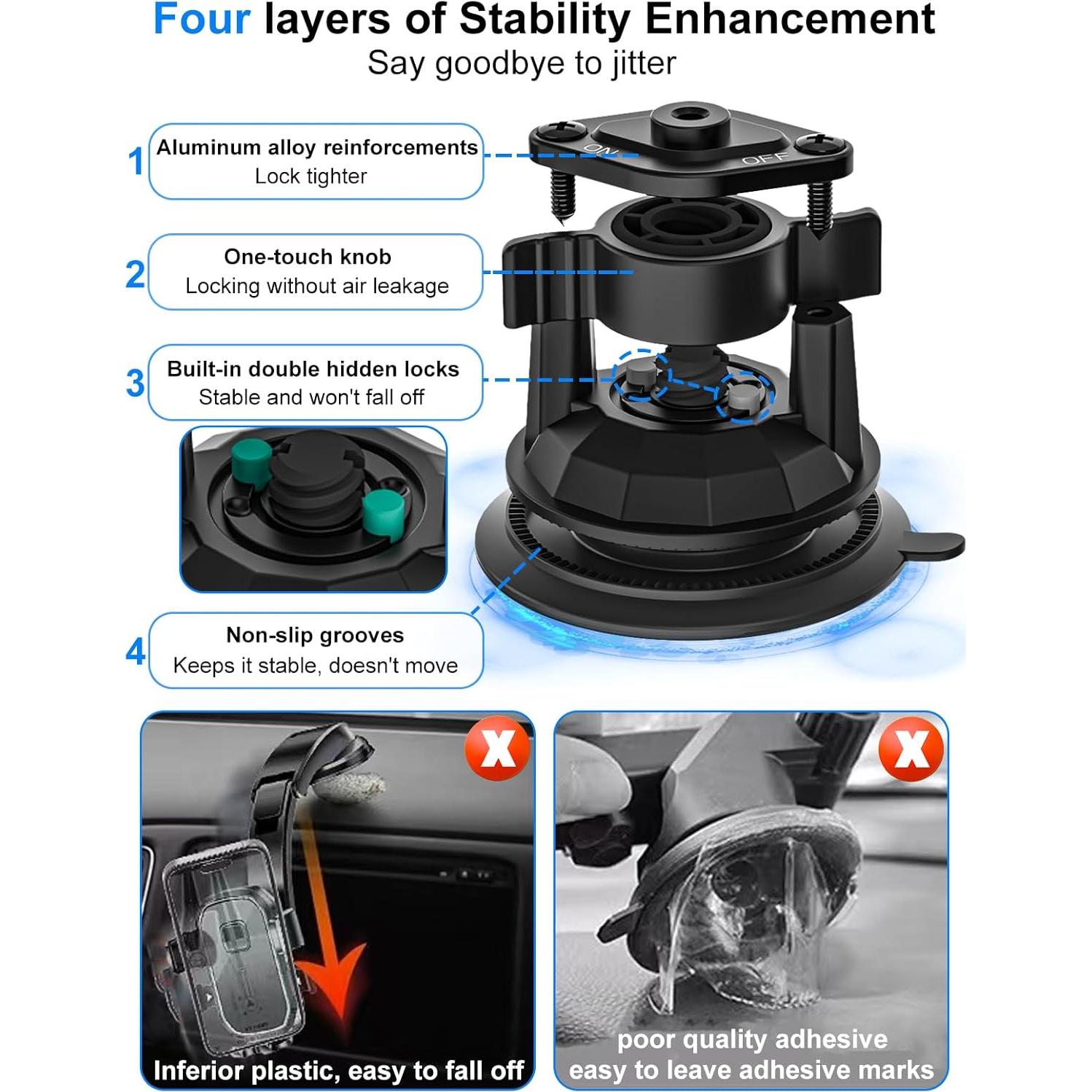 Four layers of Stability Enhancement
Say goodbye to jitter

1 Aluminum alloy reinforcements
Lock tighter

ON OFF

2 One-touch knob
Locking without air leakage

3 Built-in double hidden locks
Stable and won't fall off

4 Non-slip grooves
Keeps it stable, doesn't move

X
Inferior plastic, easy to fall off

X
poor quality adhesive
easy to leave adhesive marks